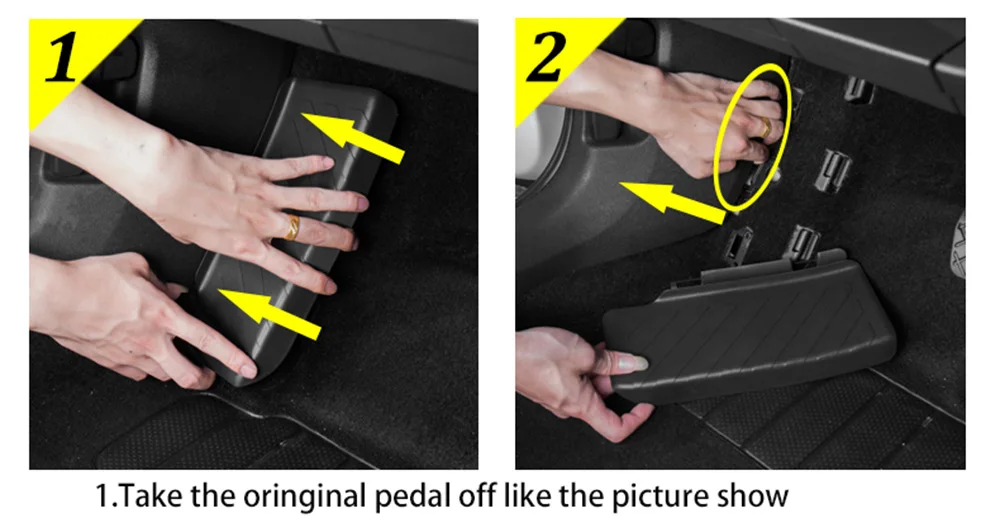 1

2

1.Take the oringinal pedal off like the picture show