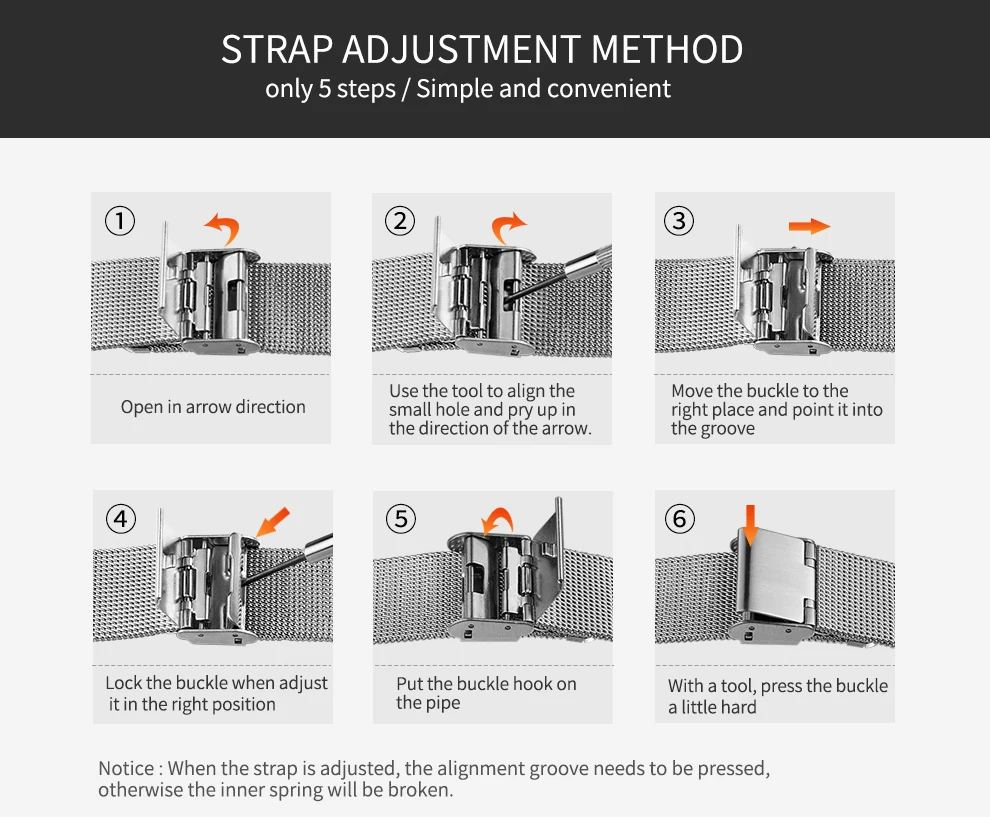 STRAP ADJUSTMENT METHOD
only 5 steps / Simple and convenient

①
Open in arrow direction

②
Use the tool to align the small hole and pry up in the direction of the arrow.

③
Move the buckle to the right place and point it into the groove

④
Lock the buckle when adjust it in the right position

⑤
Put the buckle hook on the pipe

⑥
With a tool, press the buckle a little hard

Notice : When the strap is adjusted, the alignment groove needs to be pressed, otherwise the inner spring will be broken.