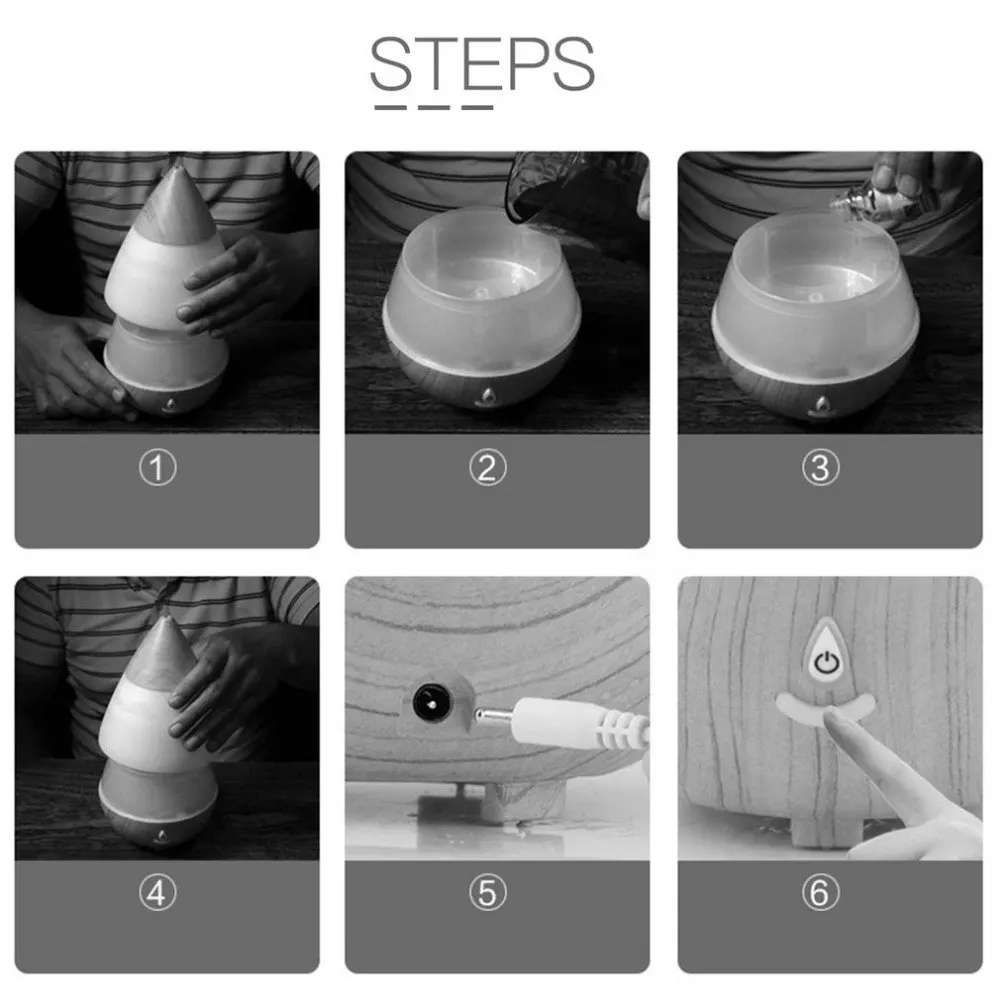 STEPS

①

②

③

④

⑤

⑥