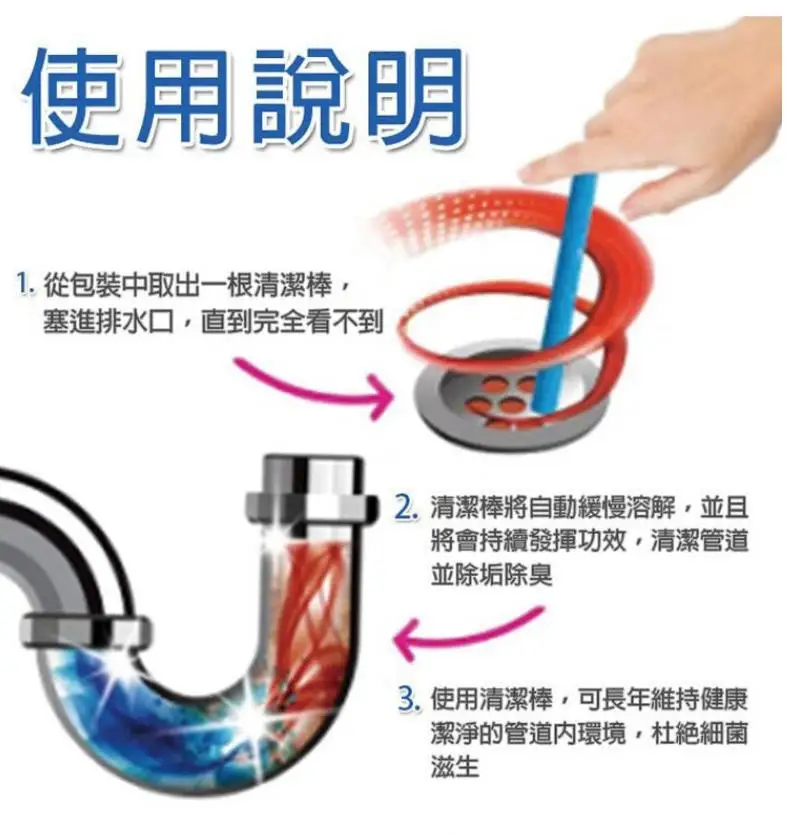 使用說明

1. 從包裝中取出一根清潔棒，塞進排水口，直到完全看不到

2. 清潔棒將自動緩慢溶解，並且將會持續發揮功效，清潔管道並除垢除臭

3. 使用清潔棒，可長年維持健康潔淨的管道內環境，杜絕細菌滋生