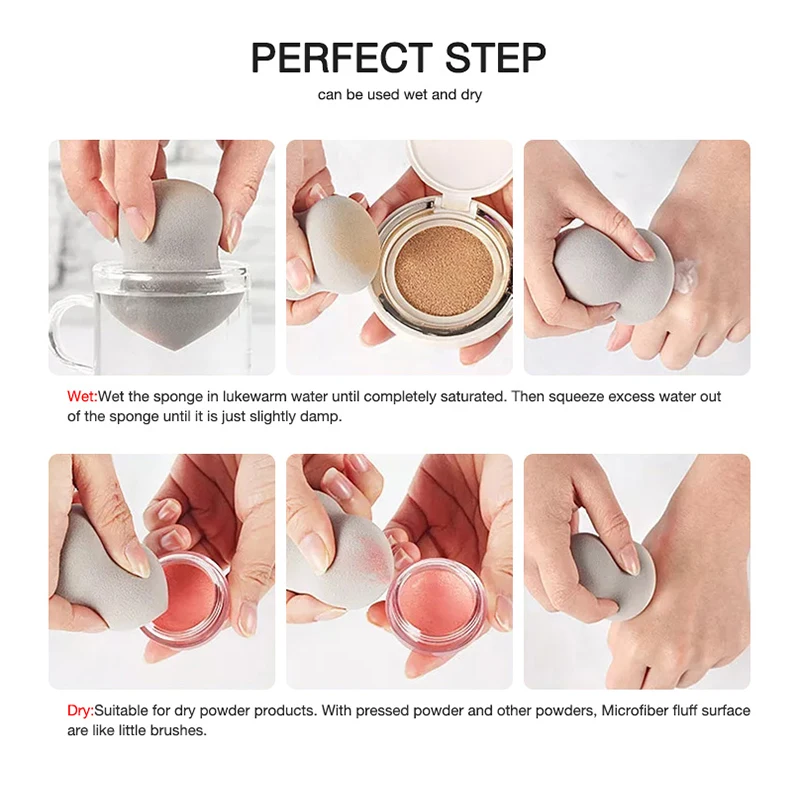 PERFECT STEP

can be used wet and dry

Wet:Wet the sponge in lukewarm water until completely saturated. Then squeeze excess water out of the sponge until it is just slightly damp.

Dry:Suitable for dry powder products. With pressed powder and other powders, Microfiber fluff surface are like little brushes.