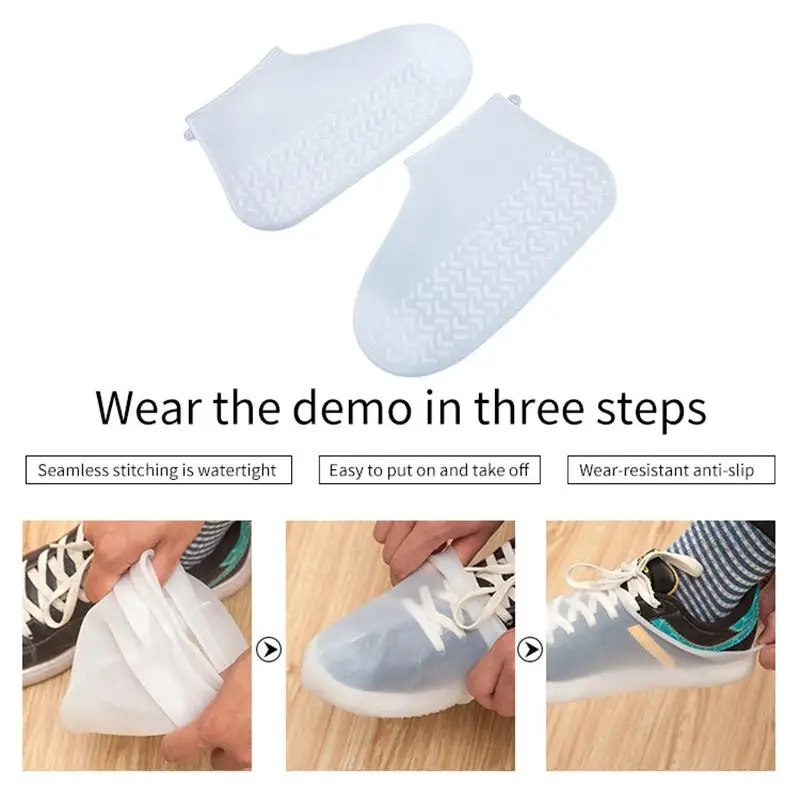 Wear the demo in three steps

Seamless stitching is watertight

Easy to put on and take off

Wear-resistant anti-slip