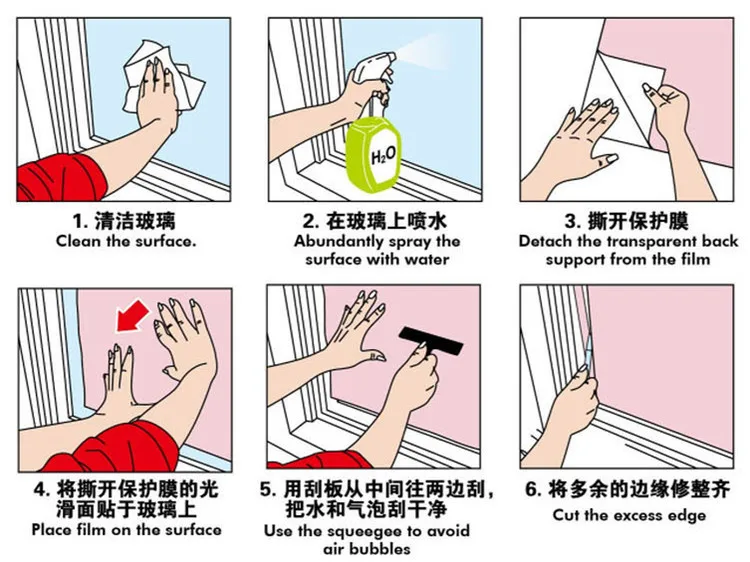 $H_2O$

1. 清洁玻璃
Clean the surface.

2. 在玻璃上喷水
Abundantly spray the surface with water

3. 撕开保护膜
Detach the transparent back support from the film

4. 将撕开保护膜的光滑面贴于玻璃上
Place film on the surface

5. 用刮板从中间往两边刮，把水和气泡刮干净
Use the squeegee to avoid air bubbles

6. 将多余的边缘修整齐
Cut the excess edge