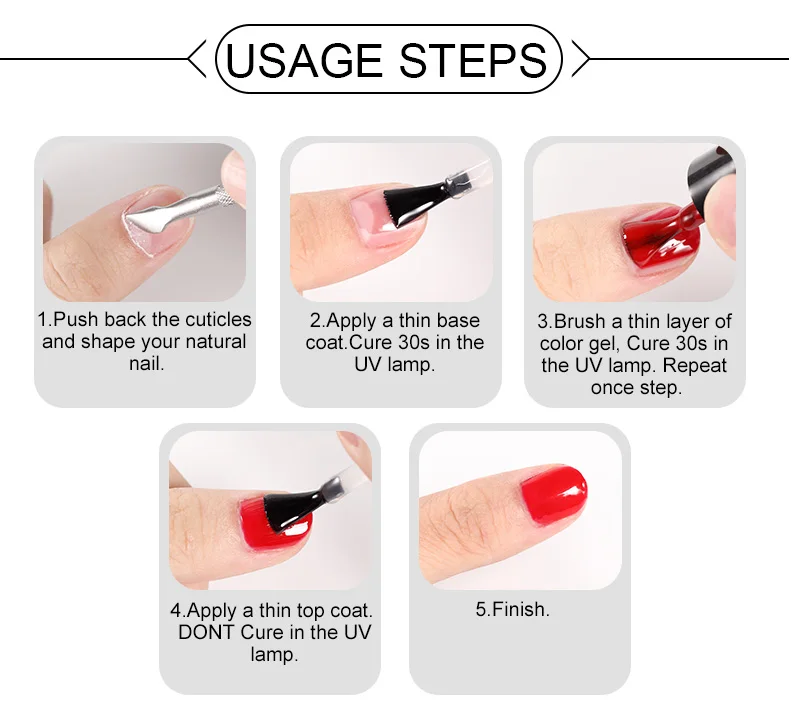 USAGE STEPS

1.Push back the cuticles and shape your natural nail.

2.Apply a thin base coat.Cure 30s in the UV lamp.

3.Brush a thin layer of color gel, Cure 30s in the UV lamp. Repeat once step.

4.Apply a thin top coat. DONT Cure in the UV lamp.

5.Finish.