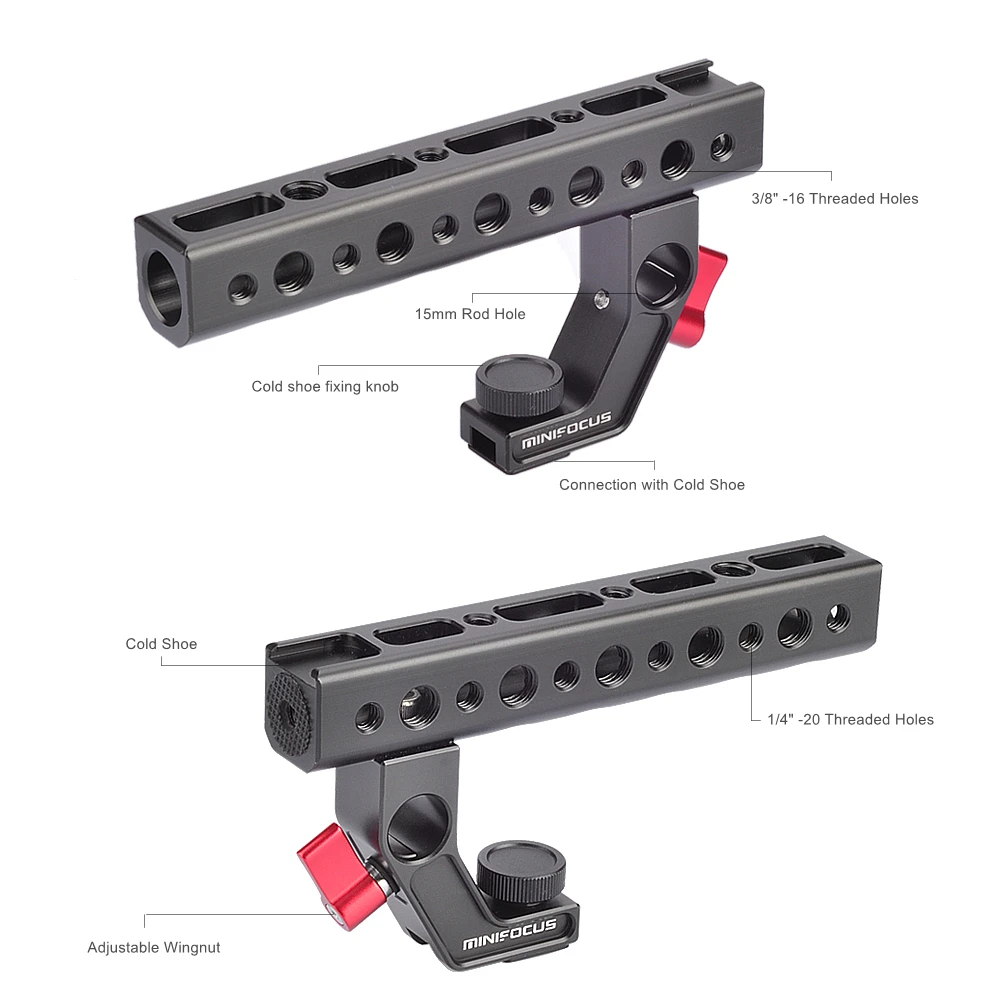 3/8" -16 Threaded Holes

15mm Rod Hole

Cold shoe fixing knob

MINIFOCUS

Connection with Cold Shoe

Cold Shoe

1/4" -20 Threaded Holes

MINIFOCUS

Adjustable Wingnut