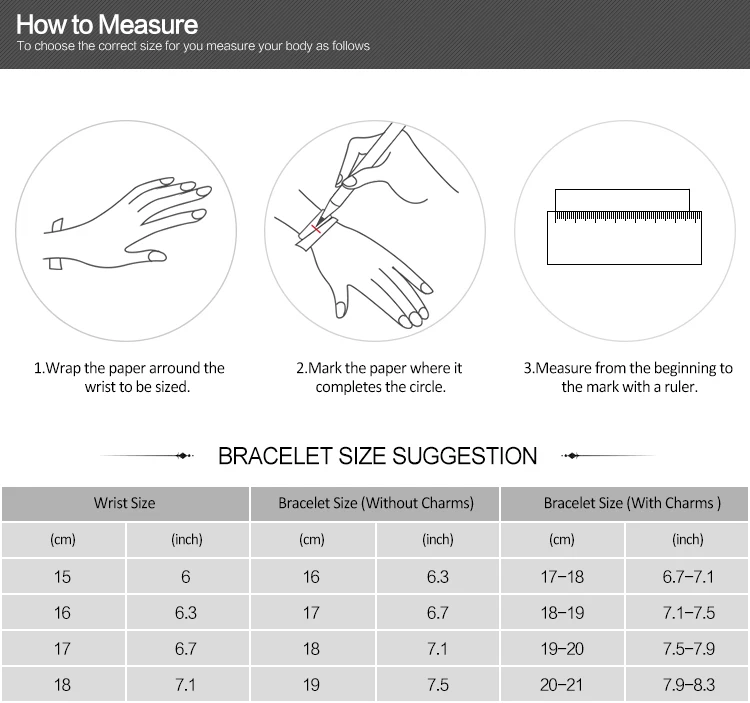 How to Measure
To choose the correct size for you measure your body as follows

1.Wrap the paper arround the wrist to be sized.

2.Mark the paper where it completes the circle.

3.Measure from the beginning to the mark with a ruler.

BRACELET SIZE SUGGESTION

| Wrist Size | | Bracelet Size (Without Charms) | | Bracelet Size (With Charms ) | |
|---|---|---|---|---|---|
| (cm) | (inch) | (cm) | (inch) | (cm) | (inch) |
| 15 | 6 | 16 | 6.3 | 17-18 | 6.7-7.1 |
| 16 | 6.3 | 17 | 6.7 | 18-19 | 7.1-7.5 |
| 17 | 6.7 | 18 | 7.1 | 19-20 | 7.5-7.9 |
| 18 | 7.1 | 19 | 7.5 | 20-21 | 7.9-8.3 |