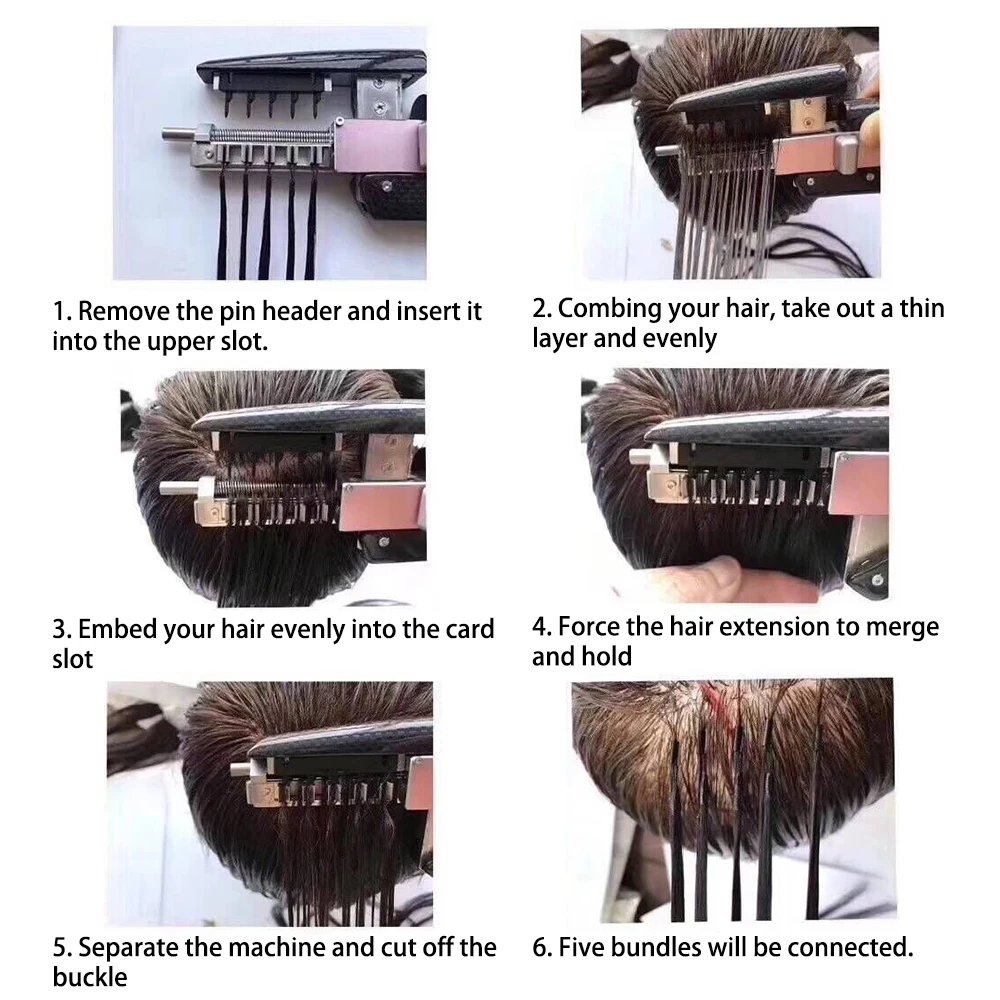 1. Remove the pin header and insert it into the upper slot.

2. Combing your hair, take out a thin layer and evenly

3. Embed your hair evenly into the card slot

4. Force the hair extension to merge and hold

5. Separate the machine and cut off the buckle

6. Five bundles will be connected.