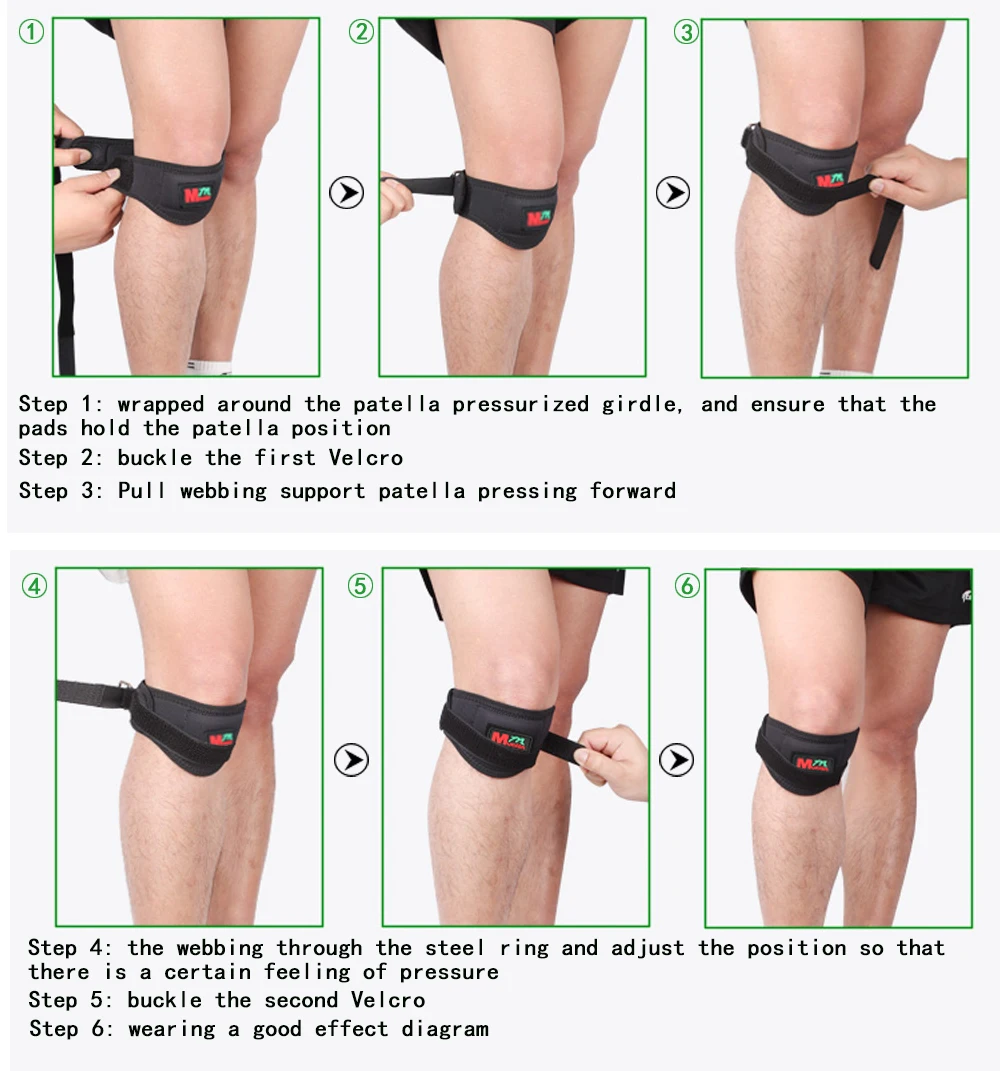 ①

②

③

Step 1: wrapped around the patella pressurized girdle, and ensure that the pads hold the patella position

Step 2: buckle the first Velcro

Step 3: Pull webbing support patella pressing forward

④

⑤

⑥

Step 4: the webbing through the steel ring and adjust the position so that there is a certain feeling of pressure

Step 5: buckle the second Velcro

Step 6: wearing a good effect diagram