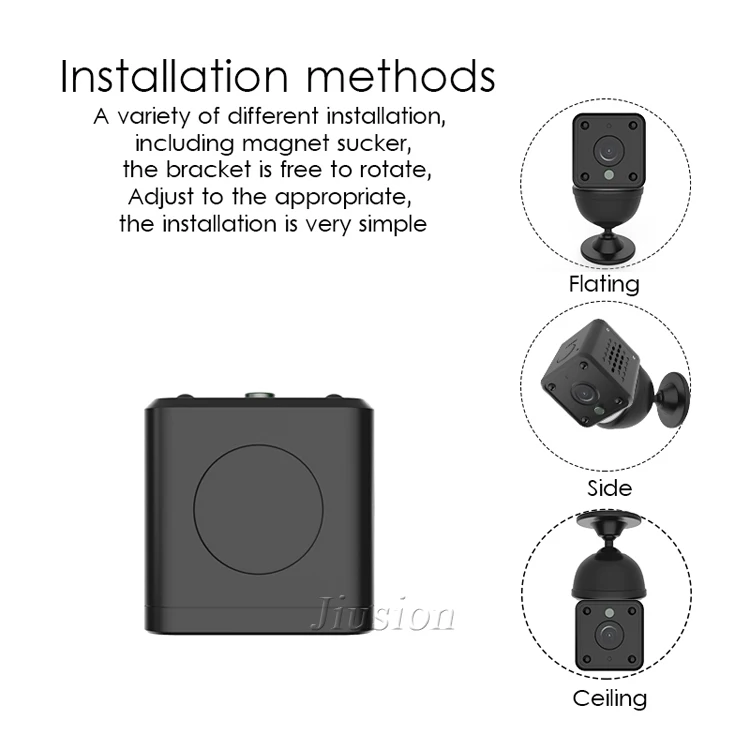 Installation methods

A variety of different installation, including magnet sucker, the bracket is free to rotate, Adjust to the appropriate, the installation is very simple

Flating

Side

Ceiling

Jiusion