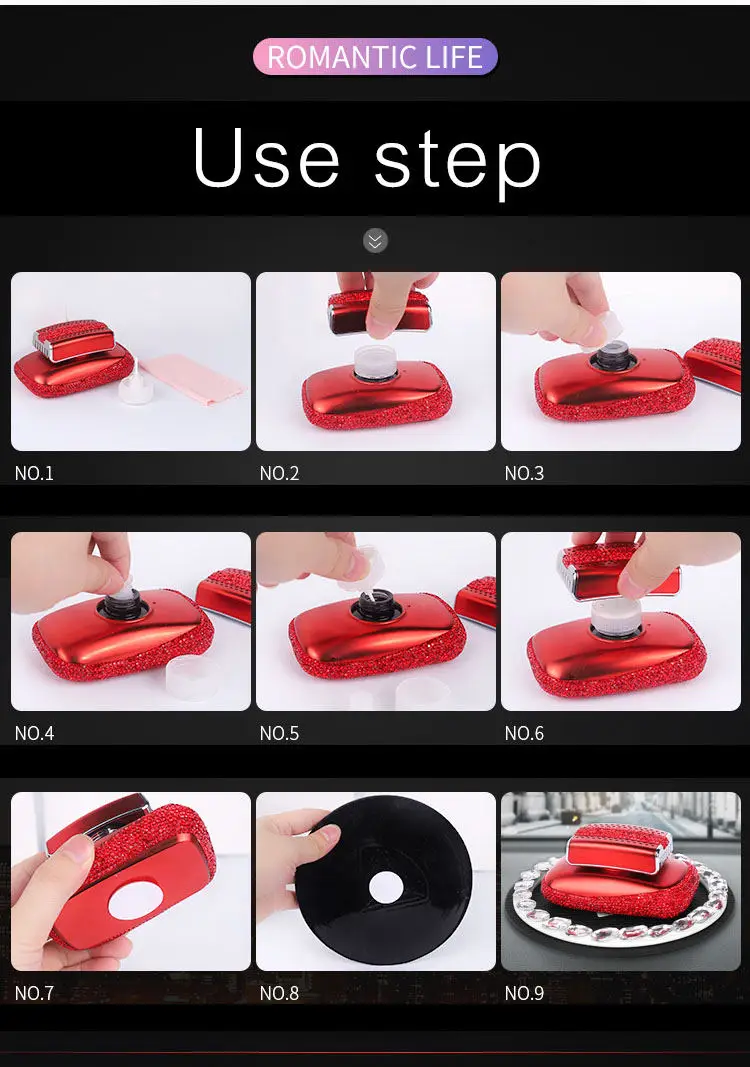 ROMANTIC LIFE

Use step

NO.1

NO.2

NO.3

NO.4

NO.5

NO.6

NO.7

NO.8

NO.9