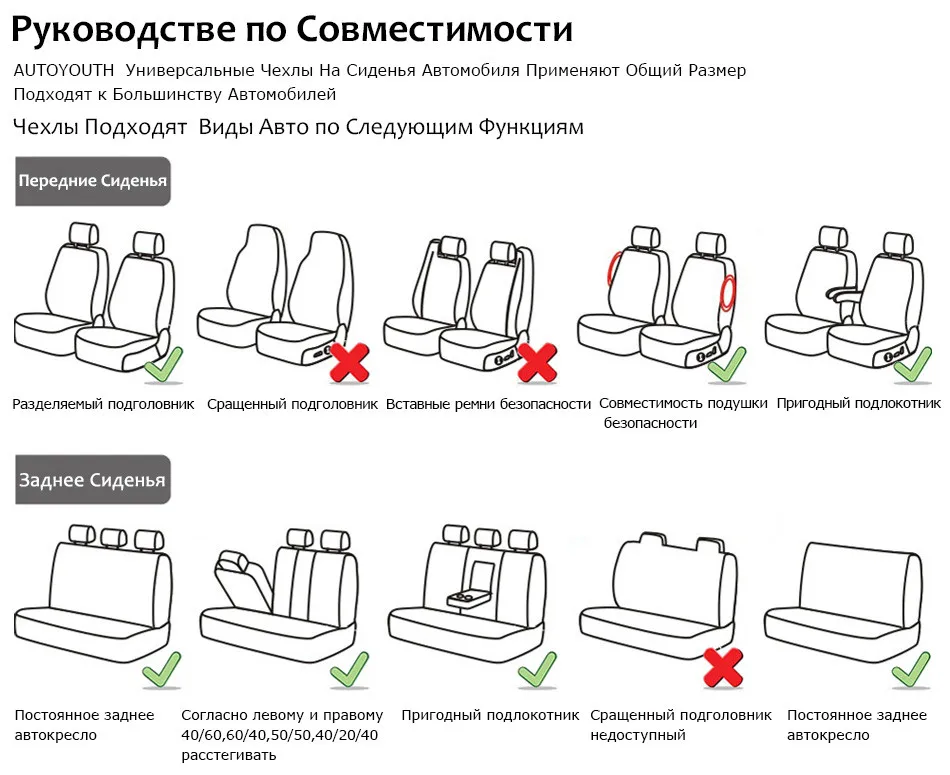 Руководстве по Совместимости

AUTOYOUTH Универсальные Чехлы На Сиденья Автомобиля Применяют Общий Размер Подходят к Большинству Автомобилей

Чехлы Подходят Виды Авто по Следующим Функциям

Передние Сиденья

Разделяемый подголовник

Сращенный подголовник

Вставные ремни безопасности

Совместимость подушки безопасности

Пригодный подлокотник

Заднее Сиденья

Постоянное заднее автокресло

Согласно левому и правому 40/60,60/40,50/50,40/20/40 расстегивать

Пригодный подлокотник

Сращенный подголовник недоступный

Постоянное заднее автокресло