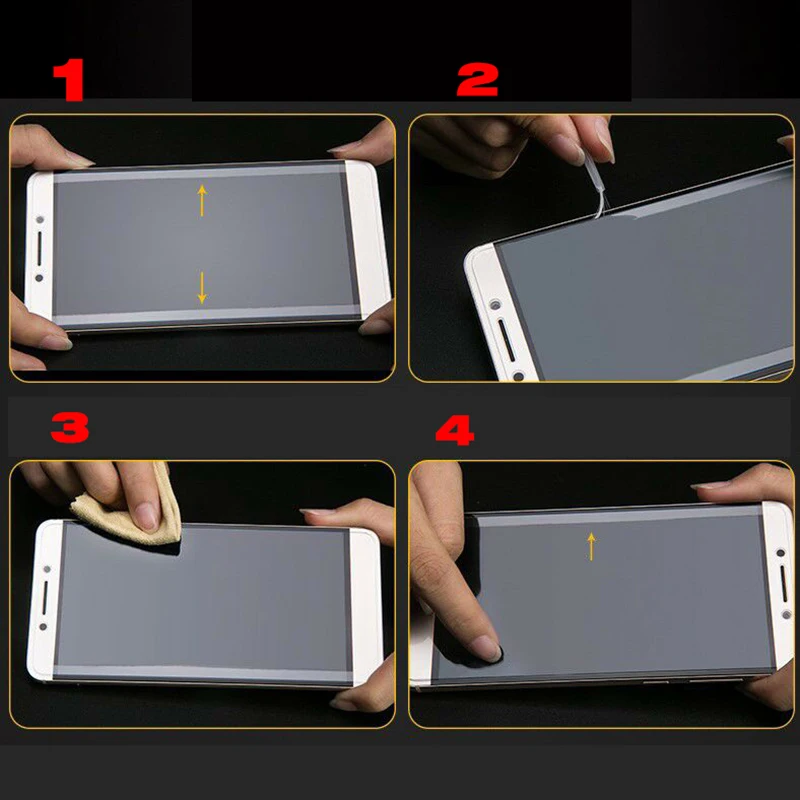 1

2

3

4