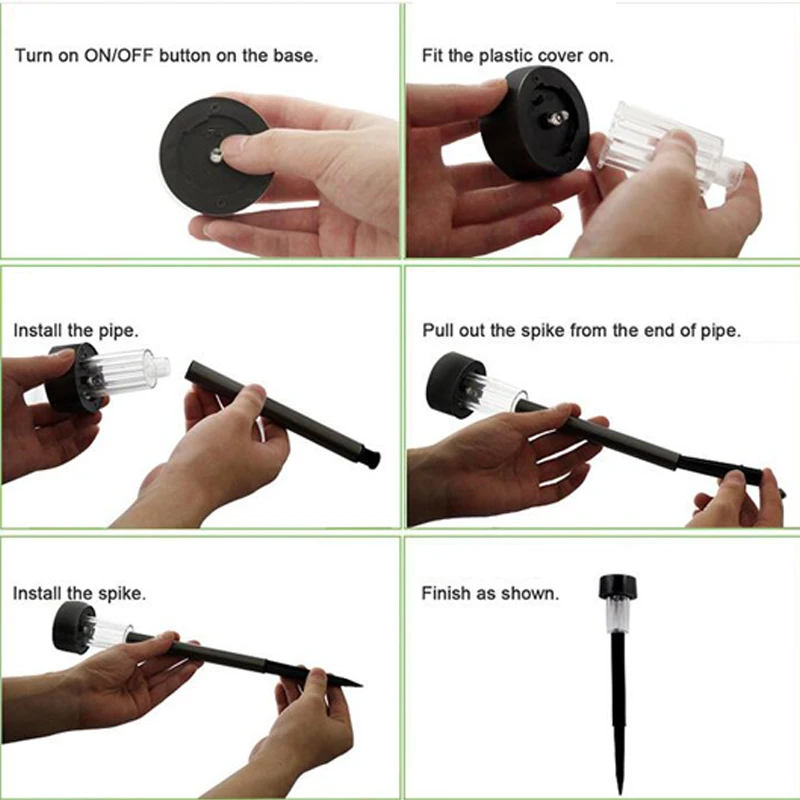 Turn on ON/OFF button on the base.

Fit the plastic cover on.

Install the pipe.

Pull out the spike from the end of pipe.

Install the spike.

Finish as shown.