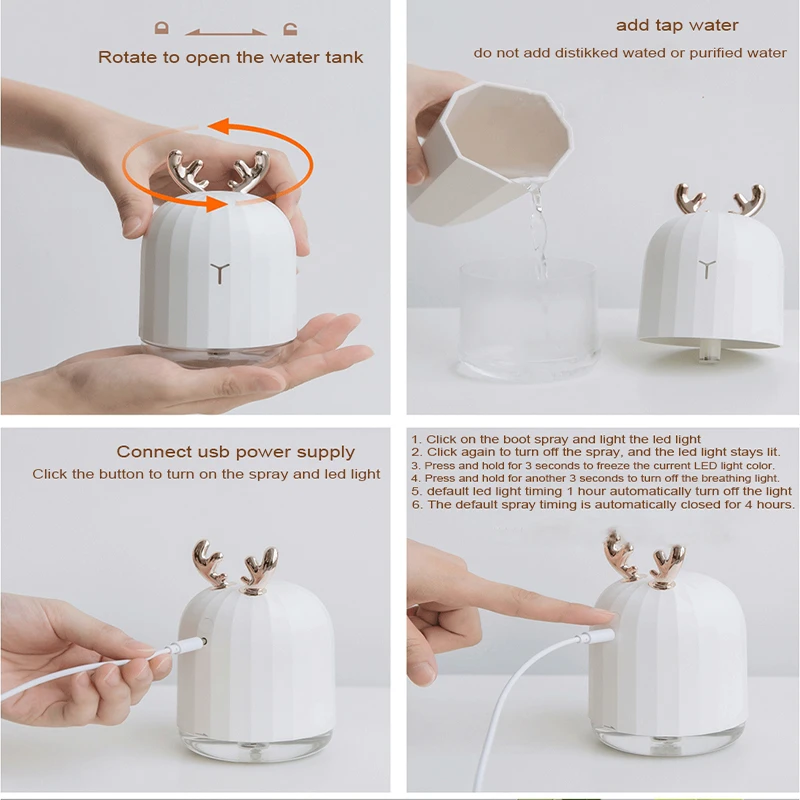 Rotate to open the water tank

add tap water

do not add distikked wated or purified water

Connect usb power supply

Click the button to turn on the spray and led light

1. Click on the boot spray and light the led light
2. Click again to turn off the spray, and the led light stays lit.
3. Press and hold for 3 seconds to freeze the current LED light color.
4. Press and hold for another 3 seconds to turn off the breathing light.
5. default led light timing 1 hour automatically turn off the light
6. The default spray timing is automatically closed for 4 hours.