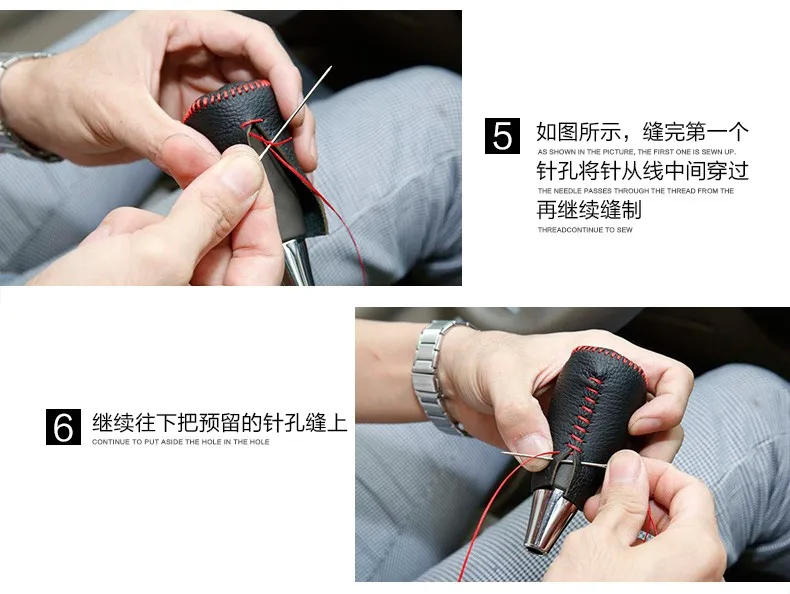 5 如图所示，缝完第一个
AS SHOWN IN THE PICTURE, THE FIRST ONE IS SEWN UP.
针孔将针从线中间穿过
THE NEEDLE PASSES THROUGH THE THREAD FROM THE
再继续缝制
THREADCONTINUE TO SEW

6 继续往下把预留的针孔缝上
CONTINUE TO PUT ASIDE THE HOLE IN THE HOLE