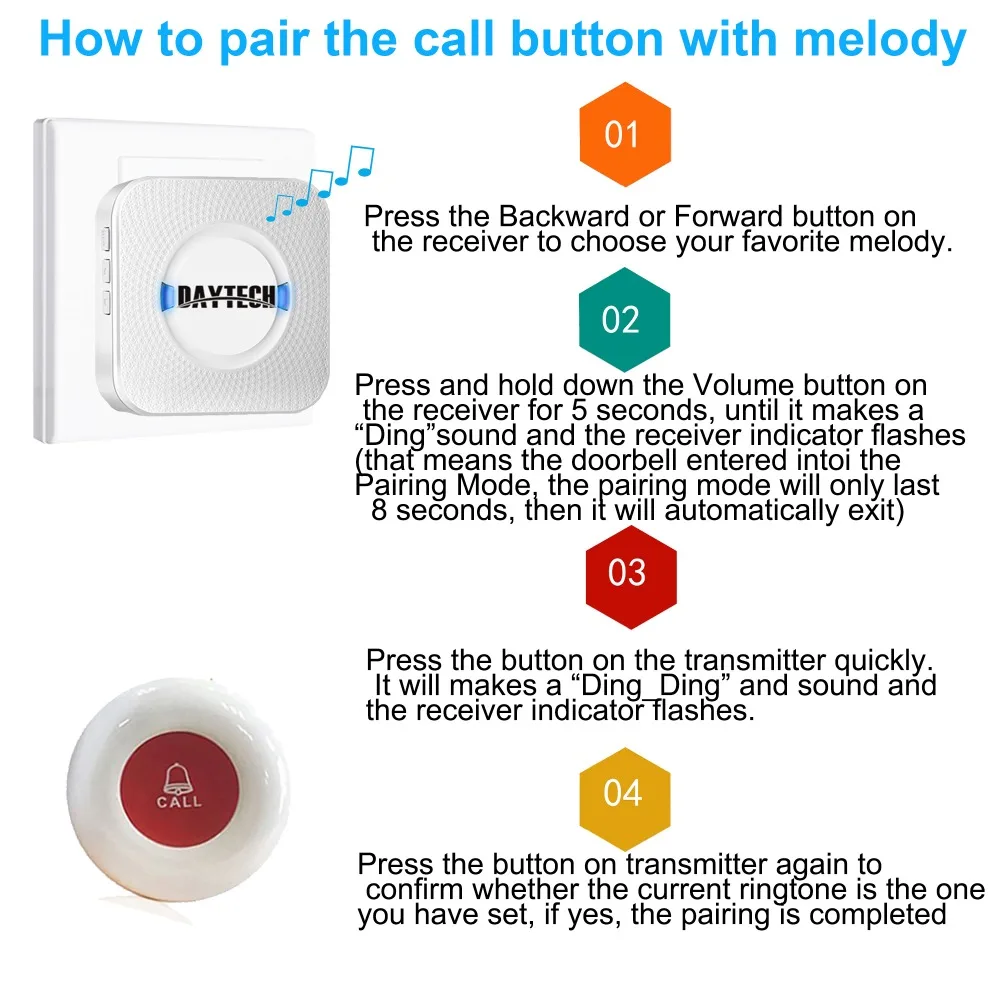 How to pair the call button with melody

DAYTECH

01

Press the Backward or Forward button on the receiver to choose your favorite melody.

02

Press and hold down the Volume button on the receiver for 5 seconds, until it makes a “Ding”sound and the receiver indicator flashes (that means the doorbell entered intoi the Pairing Mode, the pairing mode will only last 8 seconds, then it will automatically exit)

03

Press the button on the transmitter quickly. It will makes a “Ding_Ding” and sound and the receiver indicator flashes.

CALL

04

Press the button on transmitter again to confirm whether the current ringtone is the one you have set, if yes, the pairing is completed