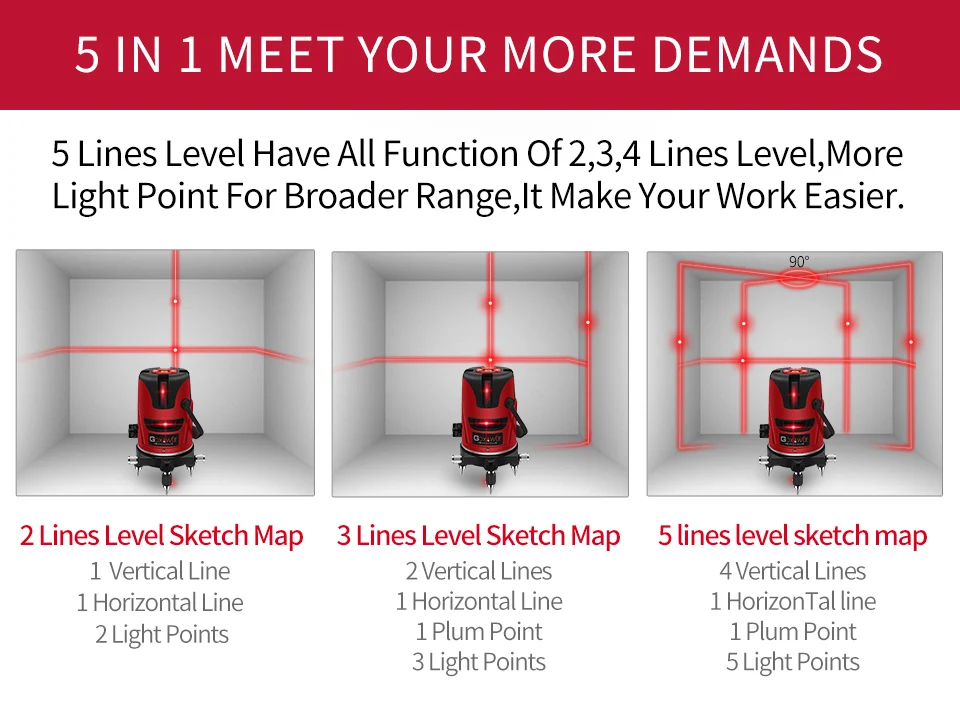 5 IN 1 MEET YOUR MORE DEMANDS

5 Lines Level Have All Function Of 2,3,4 Lines Level,More Light Point For Broader Range,It Make Your Work Easier.

90°

2 Lines Level Sketch Map
1 Vertical Line
1 Horizontal Line
2 Light Points

3 Lines Level Sketch Map
2 Vertical Lines
1 Horizontal Line
1 Plum Point
3 Light Points

5 lines level sketch map
4 Vertical Lines
1 HorizonTal line
1 Plum Point
5 Light Points