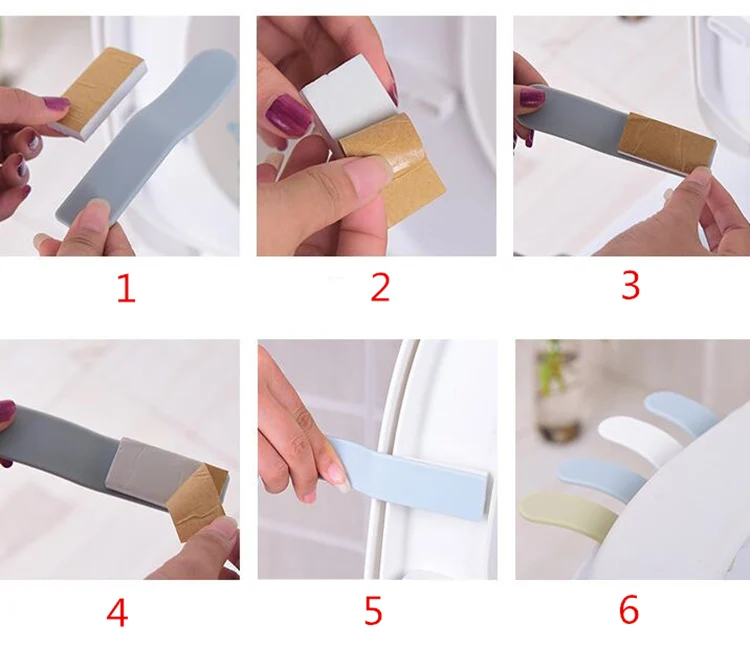 1

2

3

4

5

6