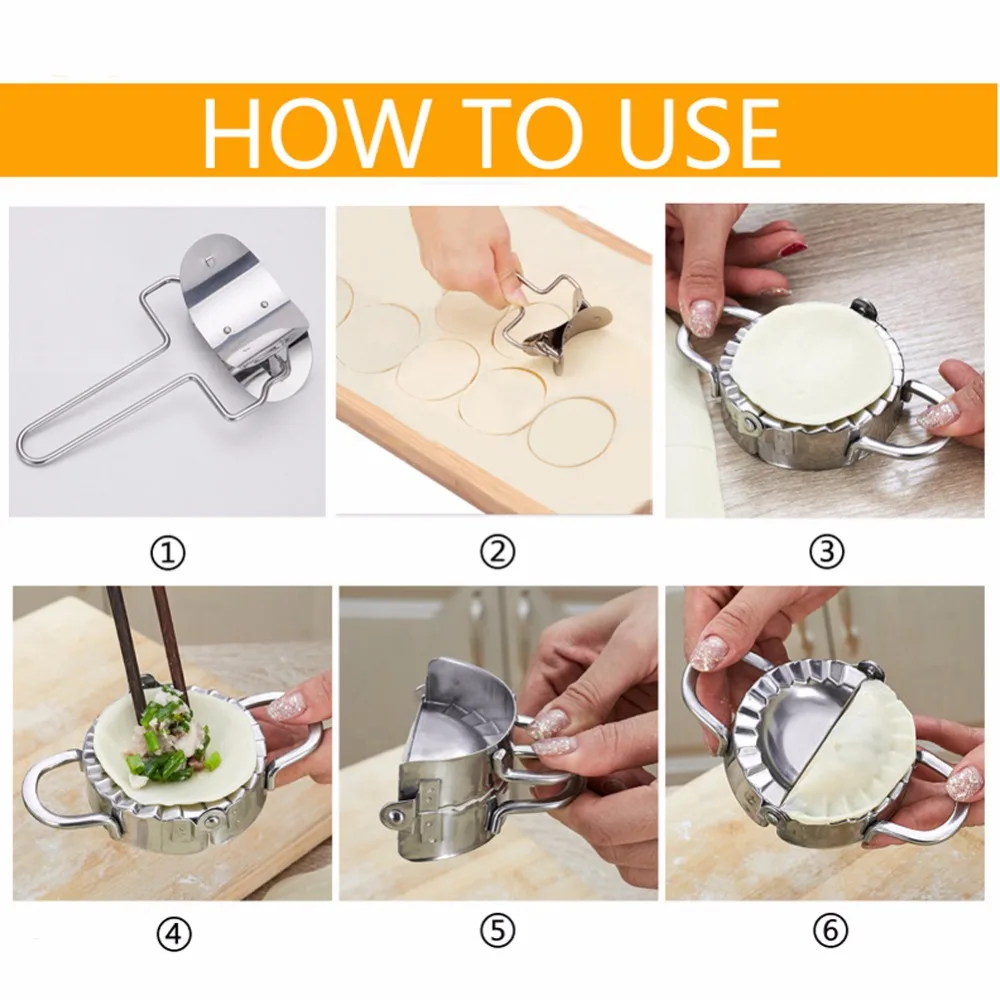 HOW TO USE

①

②

③

④

⑤

⑥