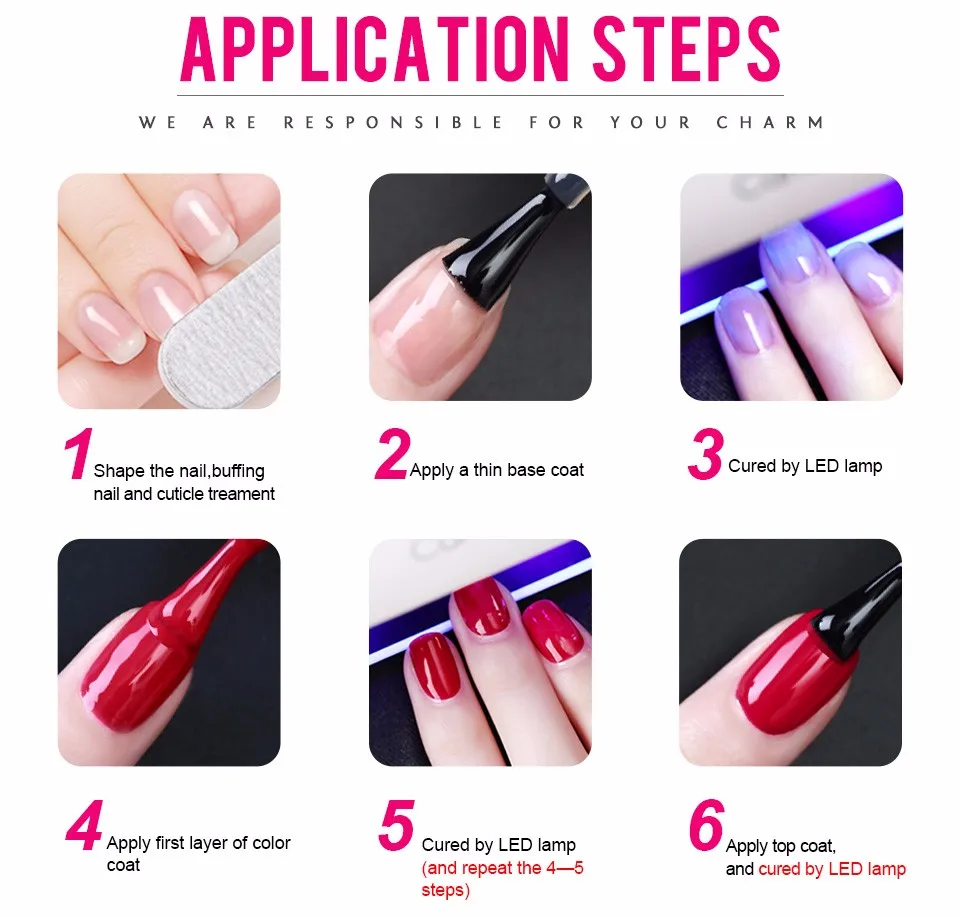 APPLICATION STEPS

WE ARE RESPONSIBLE FOR YOUR CHARM

1 Shape the nail,buffing nail and cuticle treament

2 Apply a thin base coat

3 Cured by LED lamp

4 Apply first layer of color coat

5 Cured by LED lamp (and repeat the 4—5 steps)

6 Apply top coat, and cured by LED lamp