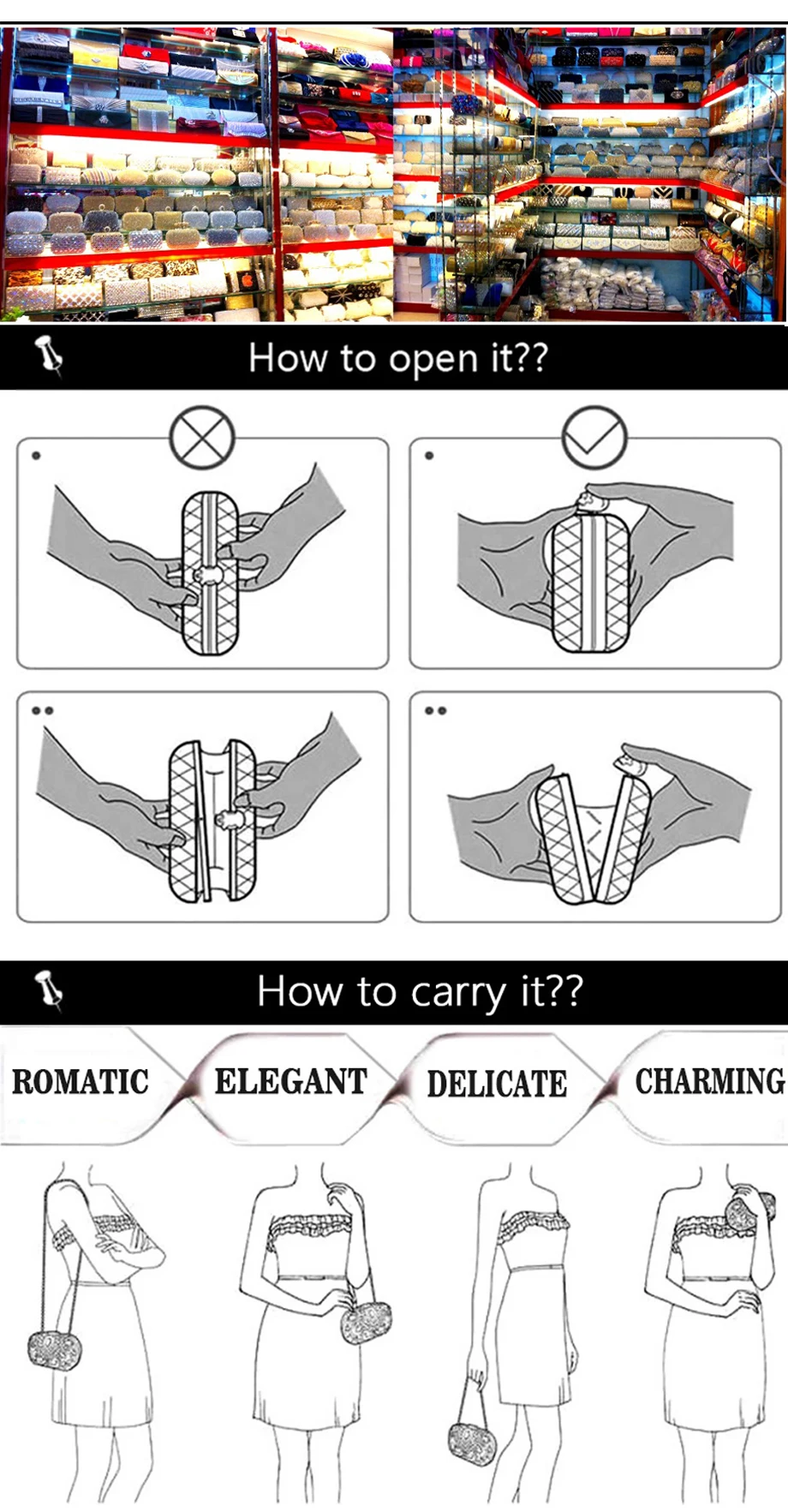 How to open it??

How to carry it??

ROMATIC

ELEGANT

DELICATE

CHARMING