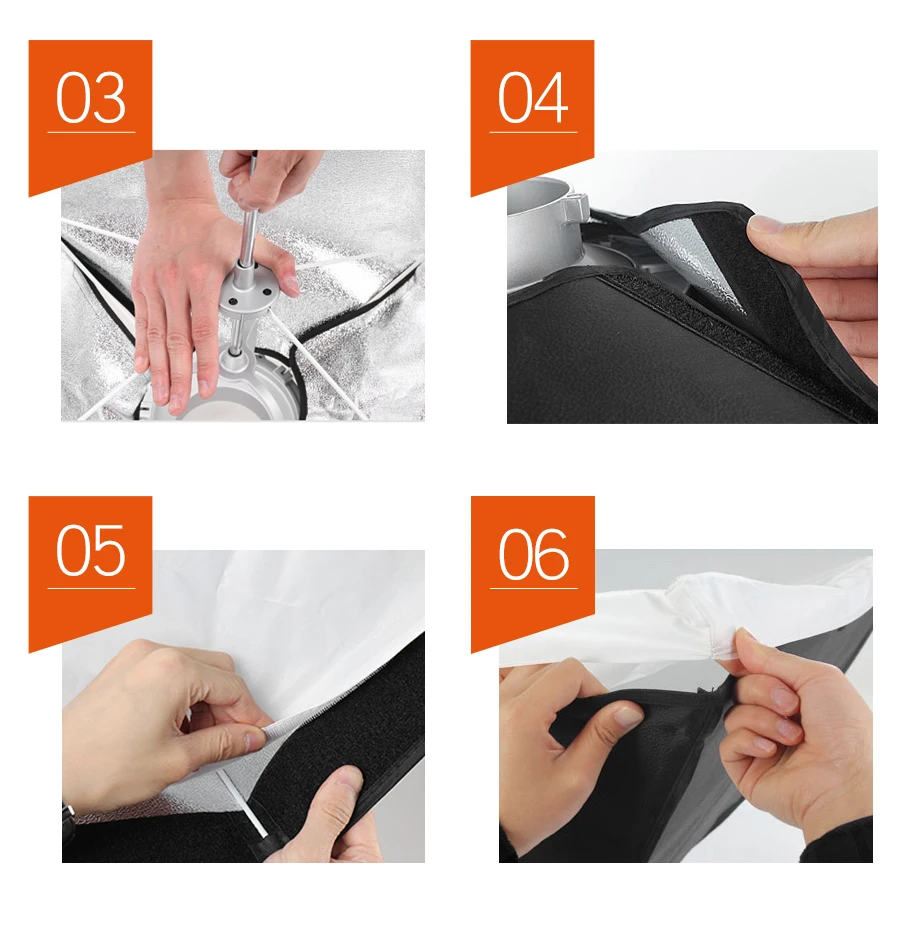 03

04

05

06