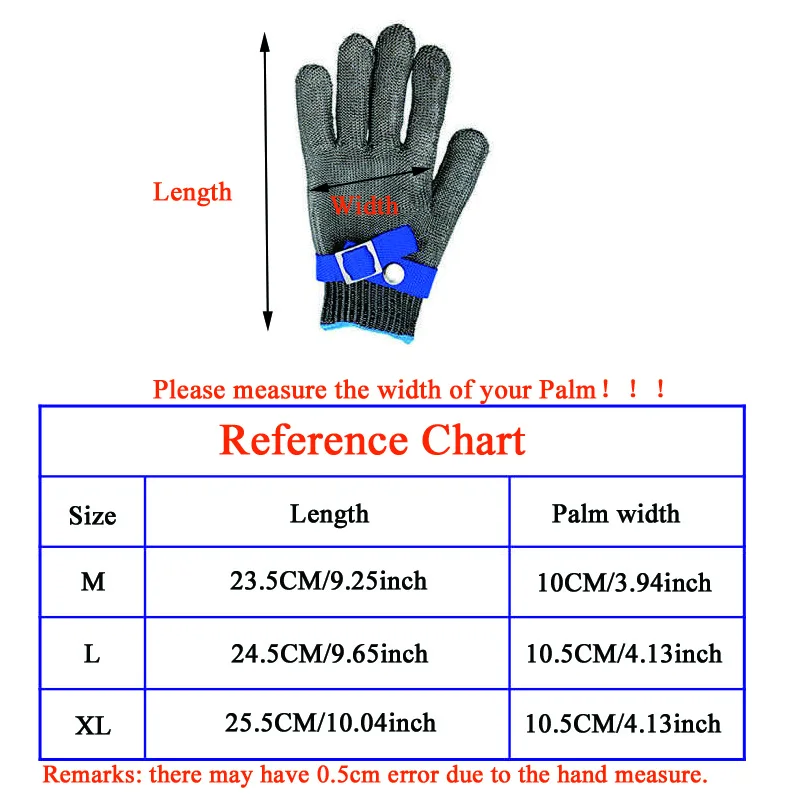 Length

Width

Please measure the width of your Palm！！！

Reference Chart

| Size | Length | Palm width |
|---|---|---|
| M | 23.5CM/9.25inch | 10CM/3.94inch |
| L | 24.5CM/9.65inch | 10.5CM/4.13inch |
| XL | 25.5CM/10.04inch | 10.5CM/4.13inch |

Remarks: there may have 0.5cm error due to the hand measure.