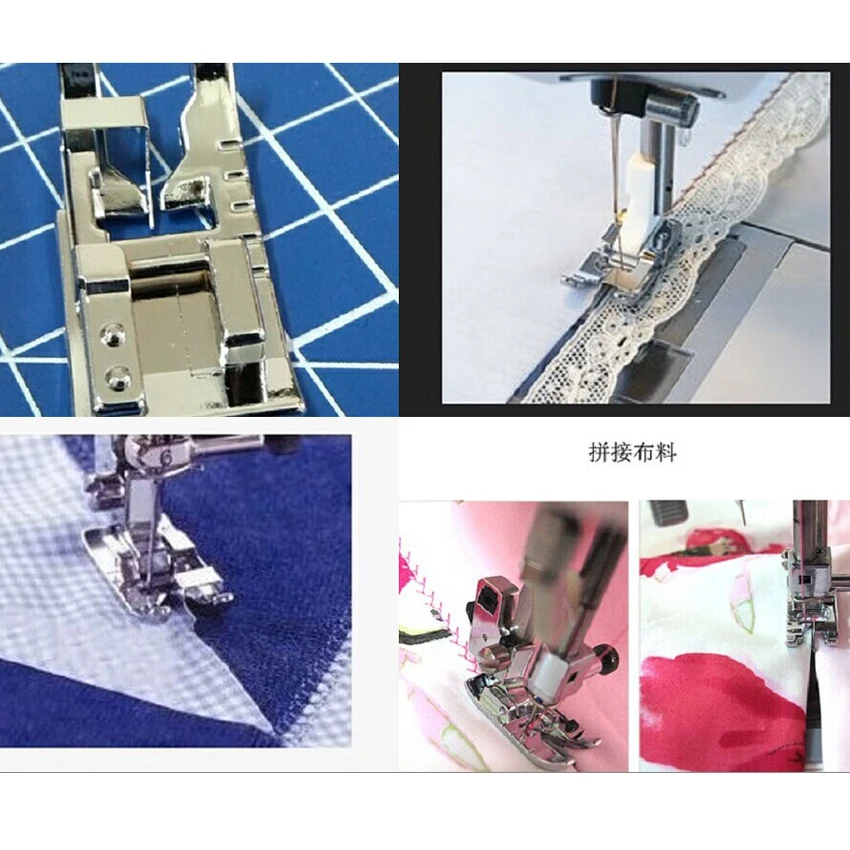 拼接布料