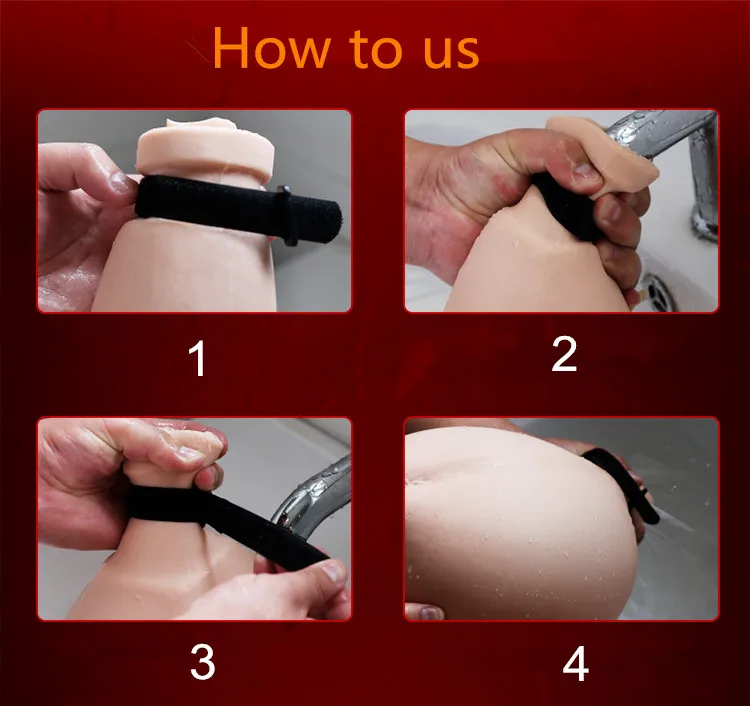 How to us

1

2

3

4