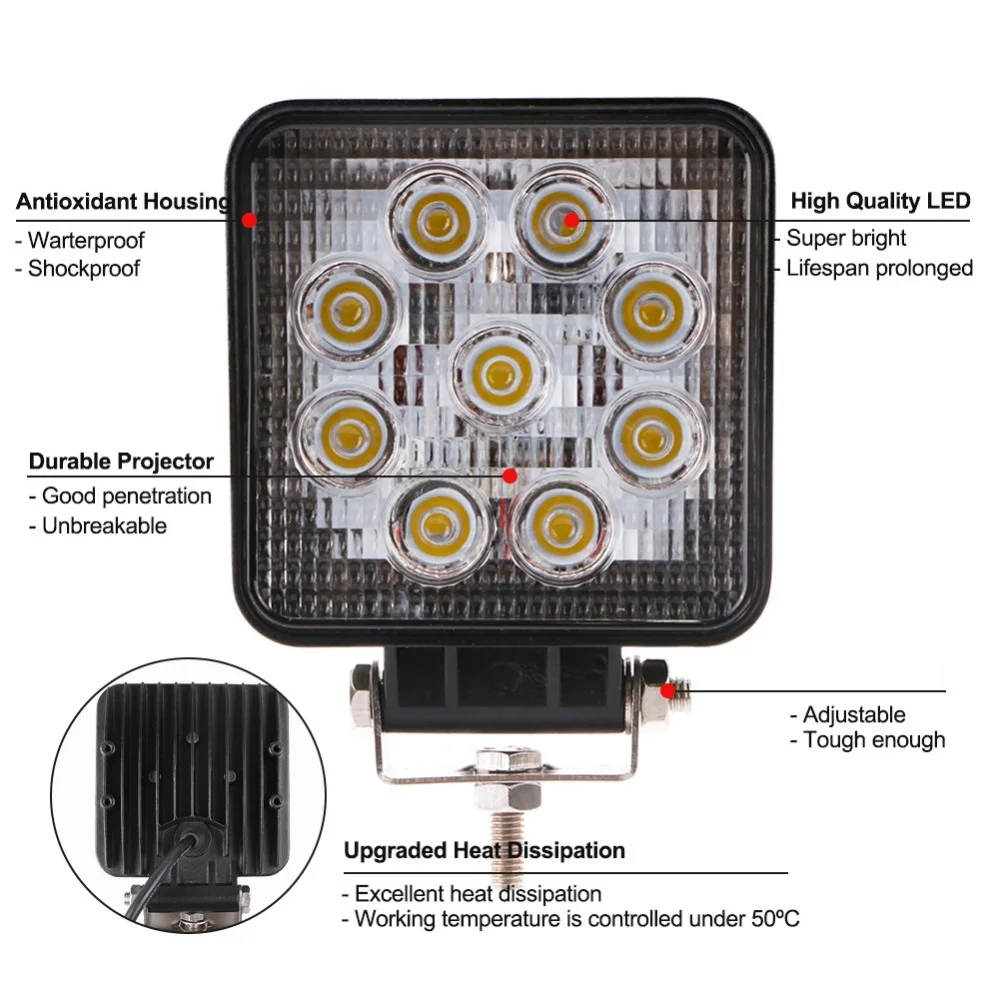 Antioxidant Housing
- Warterproof
- Shockproof

High Quality LED
- Super bright
- Lifespan prolonged

Durable Projector
- Good penetration
- Unbreakable

- Adjustable
- Tough enough

Upgraded Heat Dissipation
- Excellent heat dissipation
- Working temperature is controlled under 50ºC