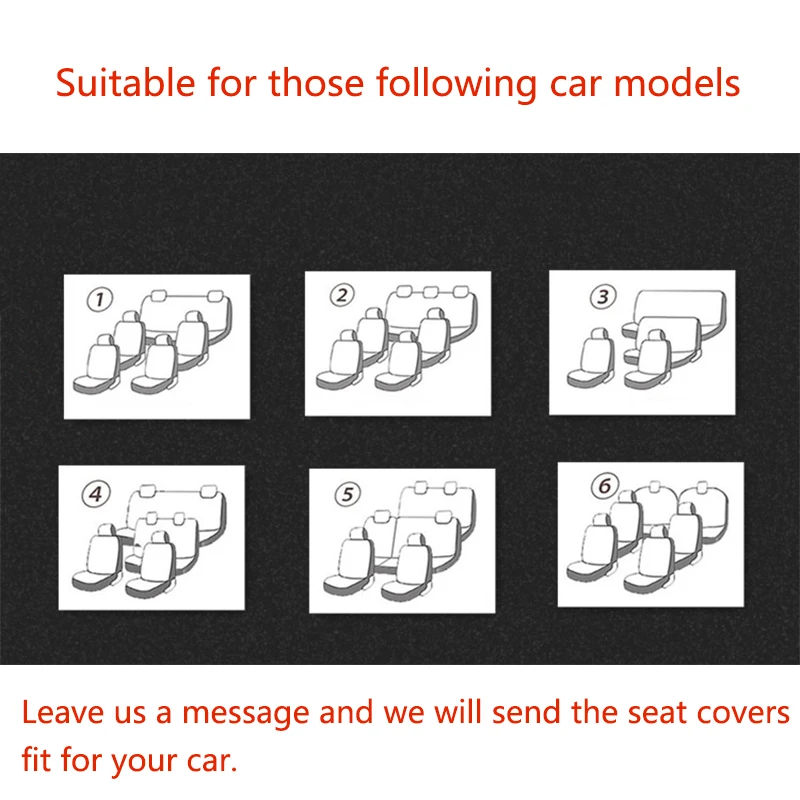 Suitable for those following car models

1

2

3

4

5

6

Leave us a message and we will send the seat covers fit for your car.