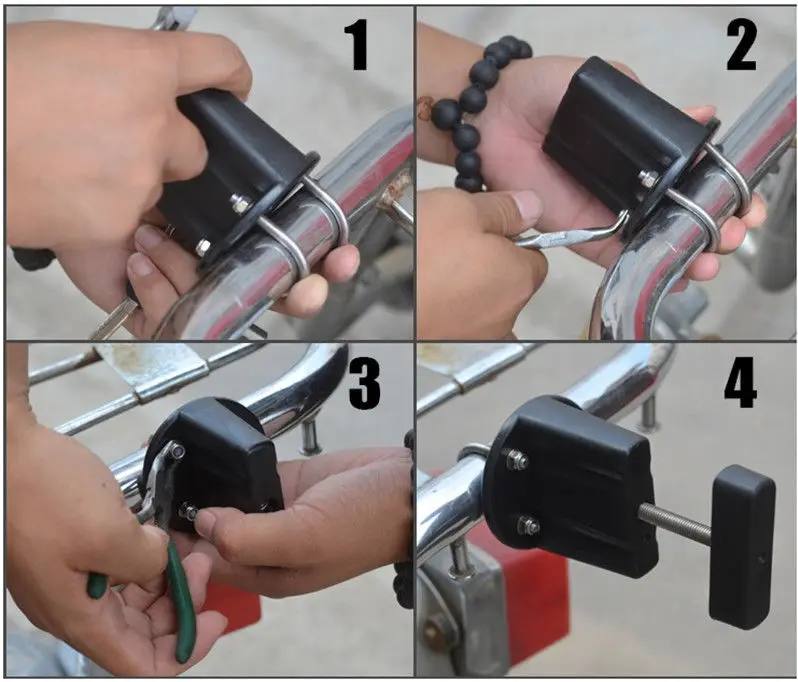 1

2

3

4