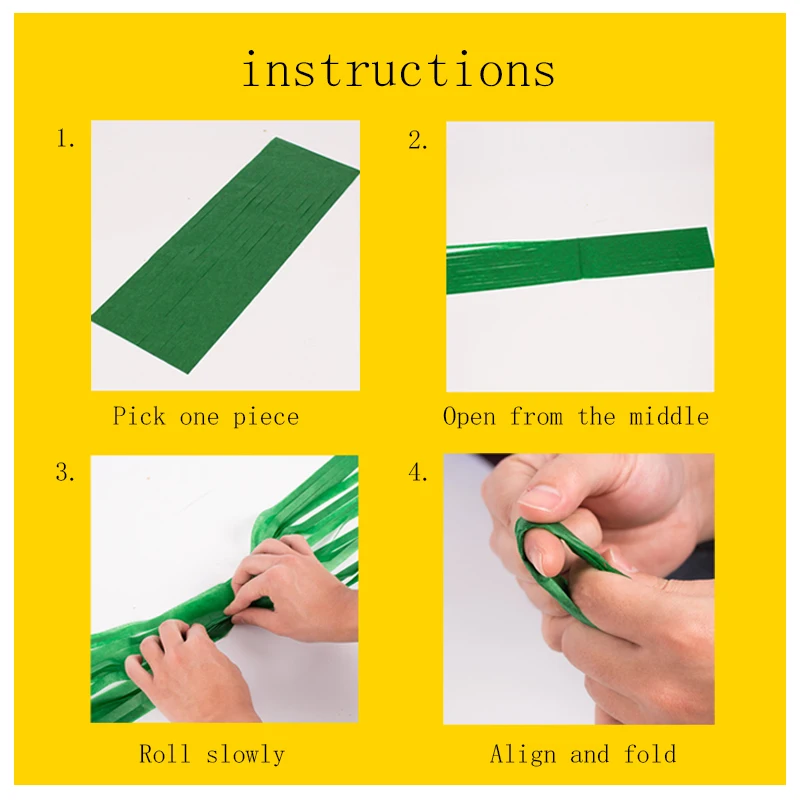 instructions

1.

Pick one piece

2.

Open from the middle

3.

Roll slowly

4.

Align and fold