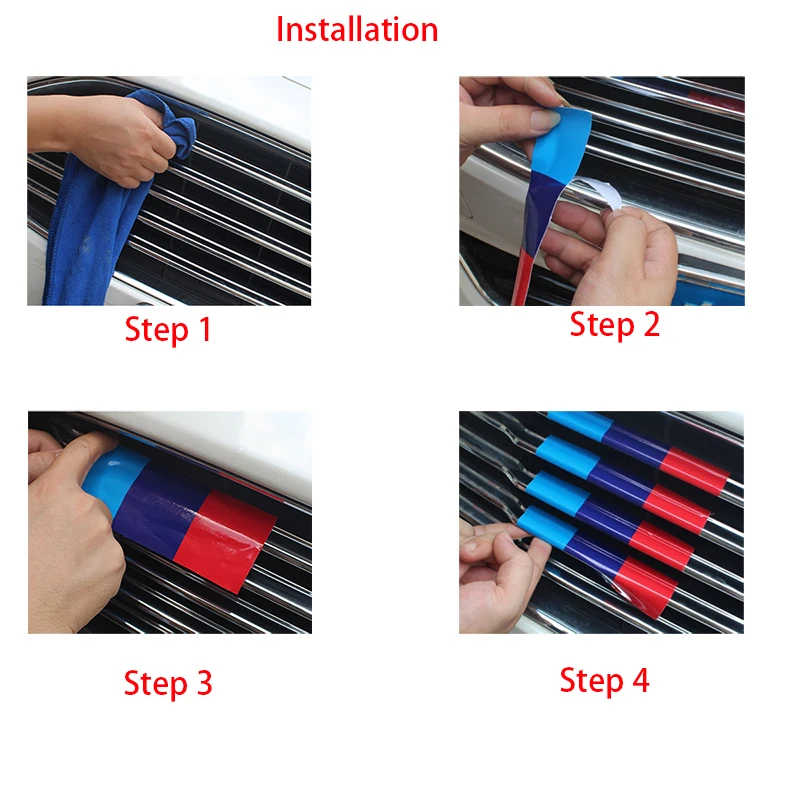 Installation

Step 1

Step 2

Step 3

Step 4