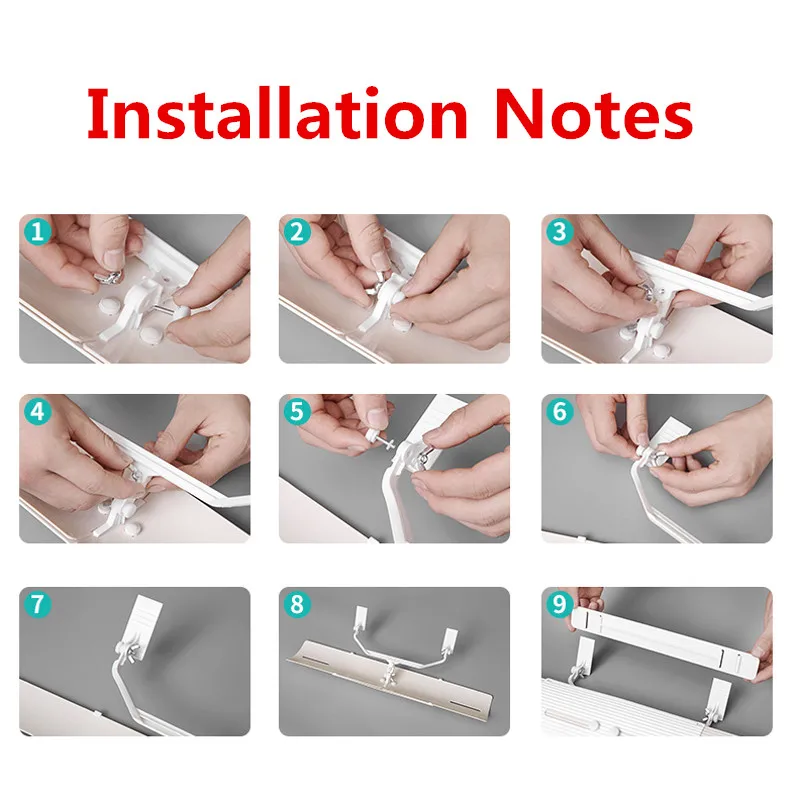 Installation Notes

1

2

3

4

5

6

7

8

9