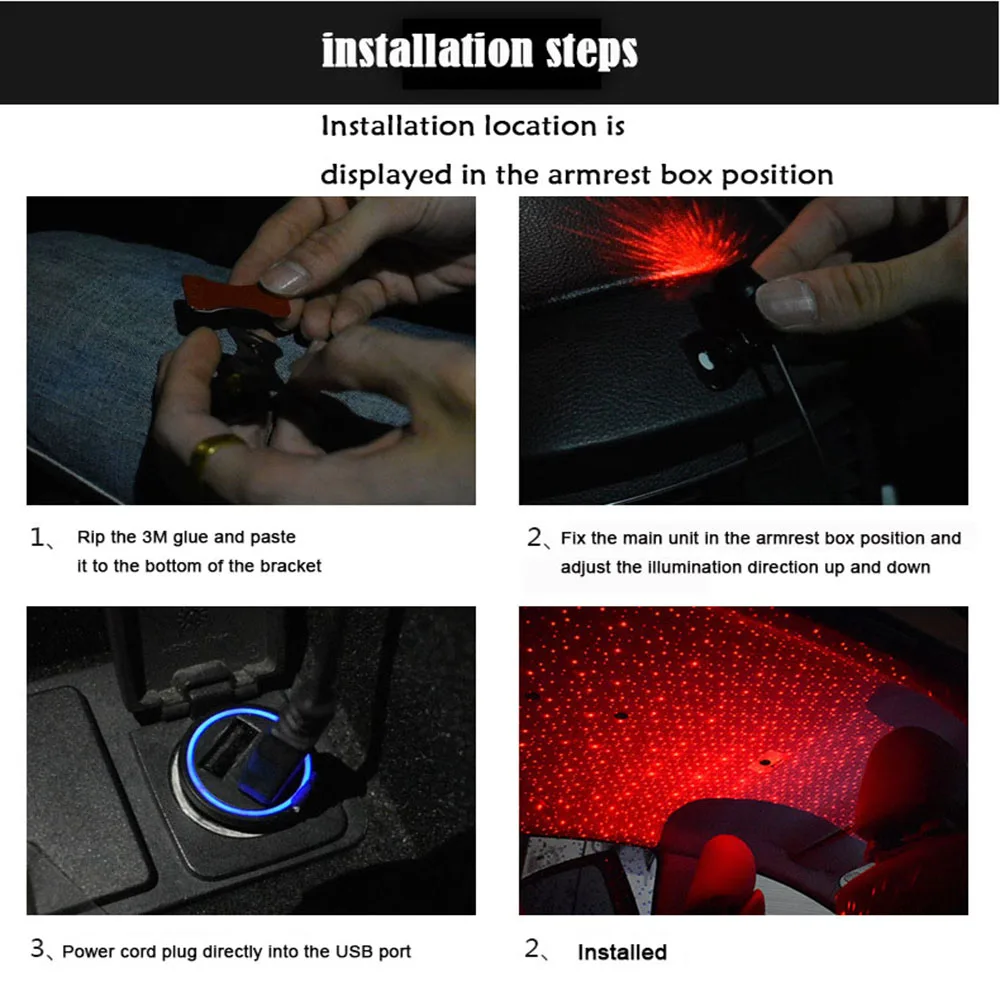 installation steps

Installation location is displayed in the armrest box position

1、 Rip the 3M glue and paste it to the bottom of the bracket

2、Fix the main unit in the armrest box position and adjust the illumination direction up and down

3、Power cord plug directly into the USB port

2、 Installed