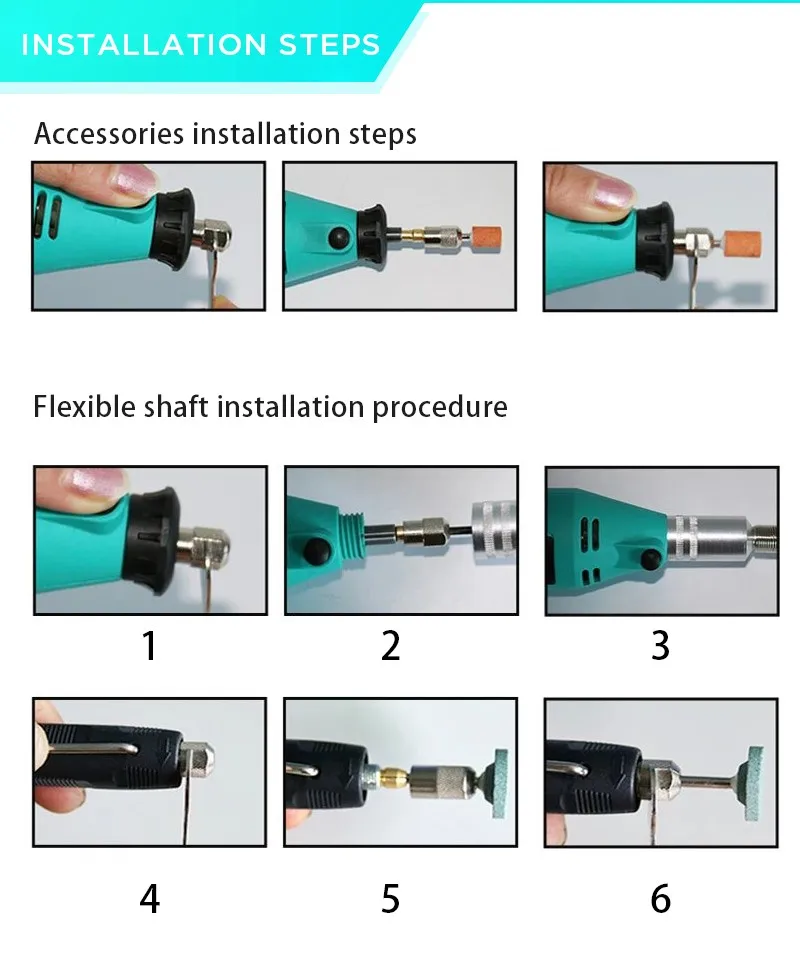 INSTALLATION STEPS

Accessories installation steps

Flexible shaft installation procedure

1

2

3

4

5

6