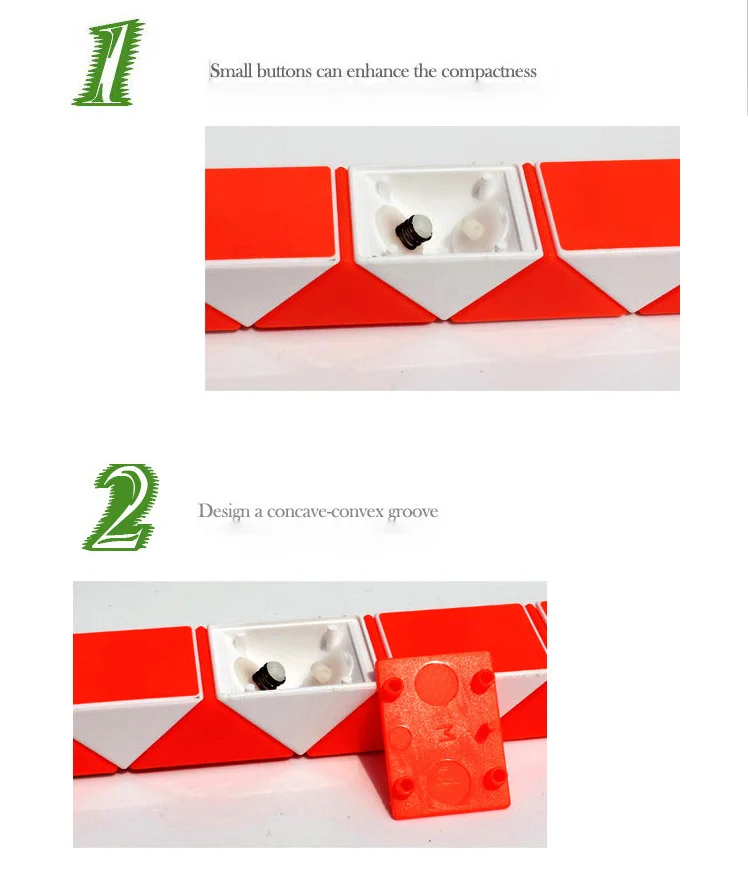 1

Small buttons can enhance the compactness

2

Design a concave-convex groove

3