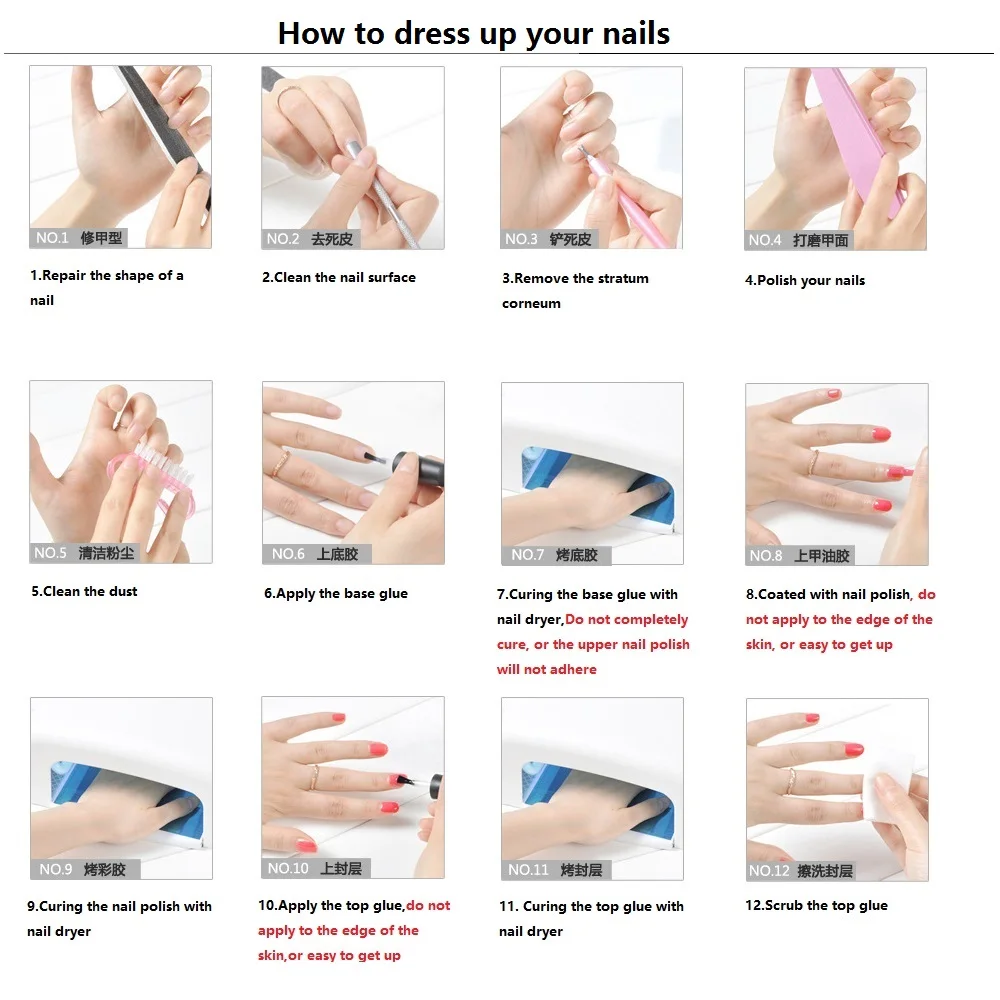 How to dress up your nails

NO.1 修甲型

1.Repair the shape of a nail

NO.2 去死皮

2.Clean the nail surface

NO.3 铲死皮

3.Remove the stratum corneum

NO.4 打磨甲面

4.Polish your nails

NO.5 清洁粉尘

5.Clean the dust

NO.6 上底胶

6.Apply the base glue

NO.7 烤底胶

7.Curing the base glue with nail dryer,Do not completely cure, or the upper nail polish will not adhere

NO.8 上甲油胶

8.Coated with nail polish, do not apply to the edge of the skin, or easy to get up

NO.9 烤彩胶

9.Curing the nail polish with nail dryer

NO.10 上封层

10.Apply the top glue,do not apply to the edge of the skin,or easy to get up

NO.11 烤封层

11. Curing the top glue with nail dryer

NO.12 擦洗封层

12.Scrub the top glue