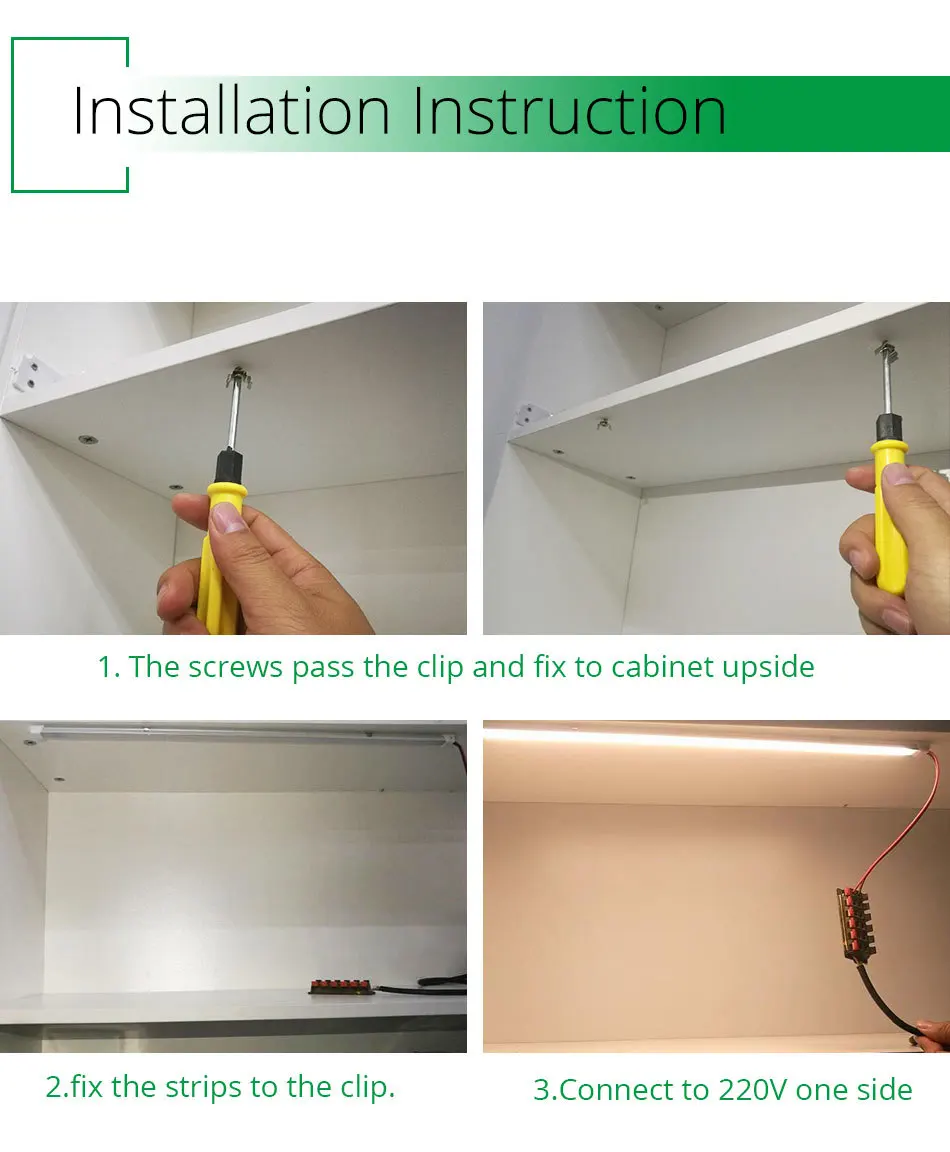 Installation Instruction

1. The screws pass the clip and fix to cabinet upside

2.fix the strips to the clip.

3.Connect to 220V one side