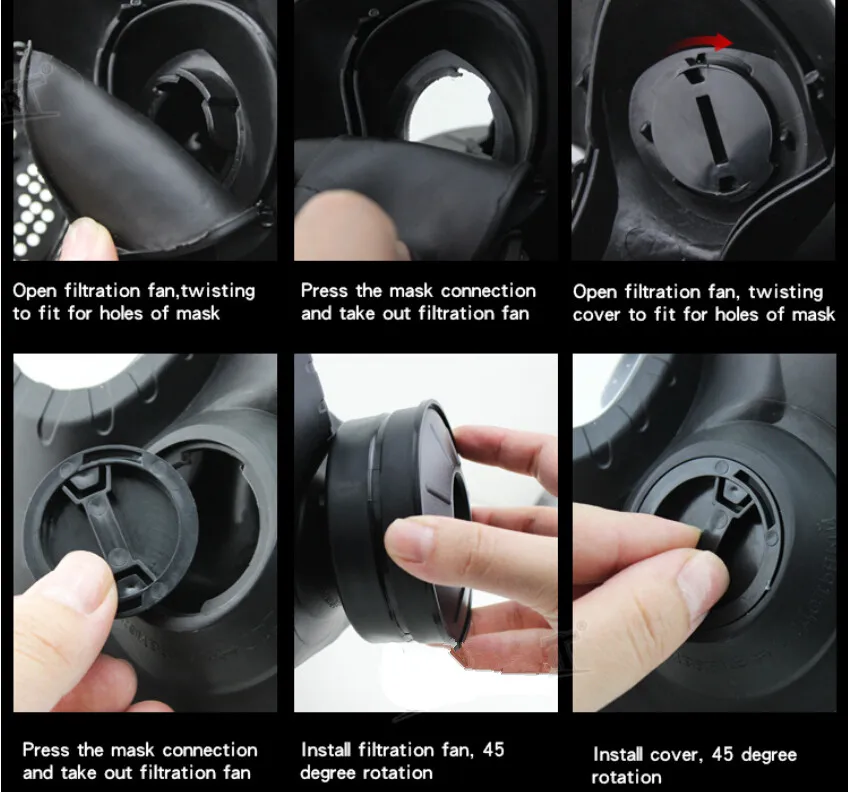 Open filtration fan,twisting to fit for holes of mask

Press the mask connection and take out filtration fan

Open filtration fan, twisting cover to fit for holes of mask

Press the mask connection and take out filtration fan

Install filtration fan, 45 degree rotation

Install cover, 45 degree rotation