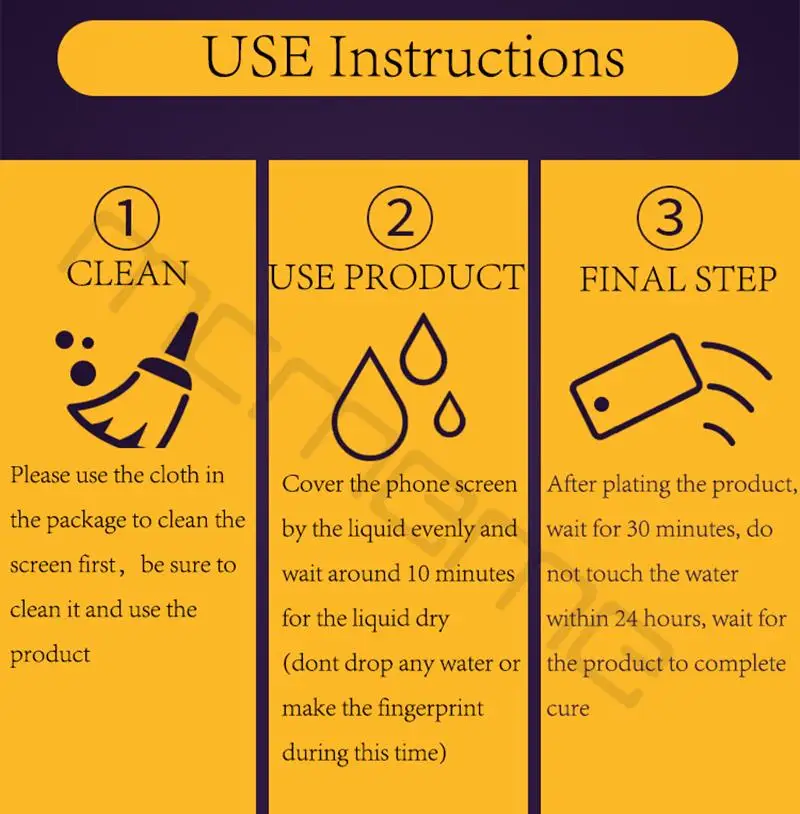 USE Instructions

①
CLEAN

Please use the cloth in the package to clean the screen first， be sure to clean it and use the product

②
USE PRODUCT

Cover the phone screen by the liquid evenly and wait around 10 minutes for the liquid dry (dont drop any water or make the fingerprint during this time)

③
FINAL STEP

After plating the product, wait for 30 minutes, do not touch the water within 24 hours, wait for the product to complete cure