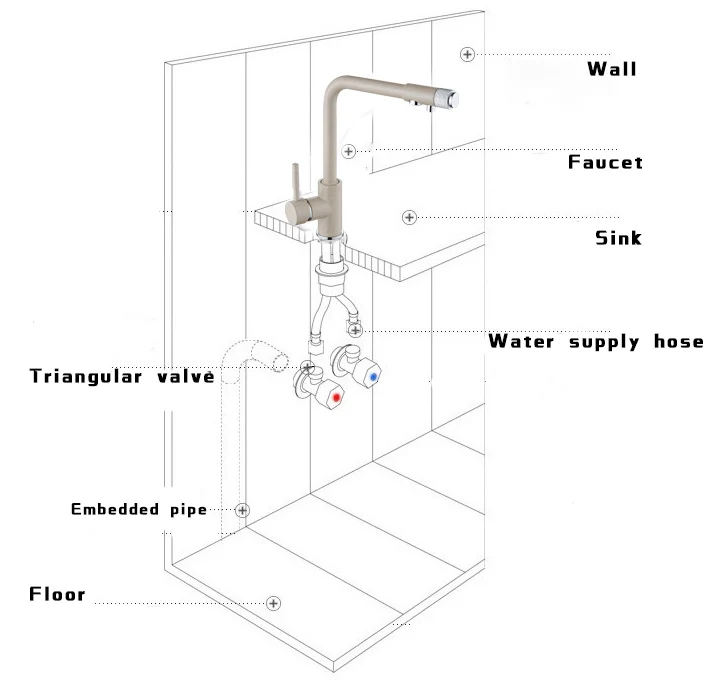 Wall

Faucet

Sink

Water supply hose

Triangular valve

Embedded pipe

Floor