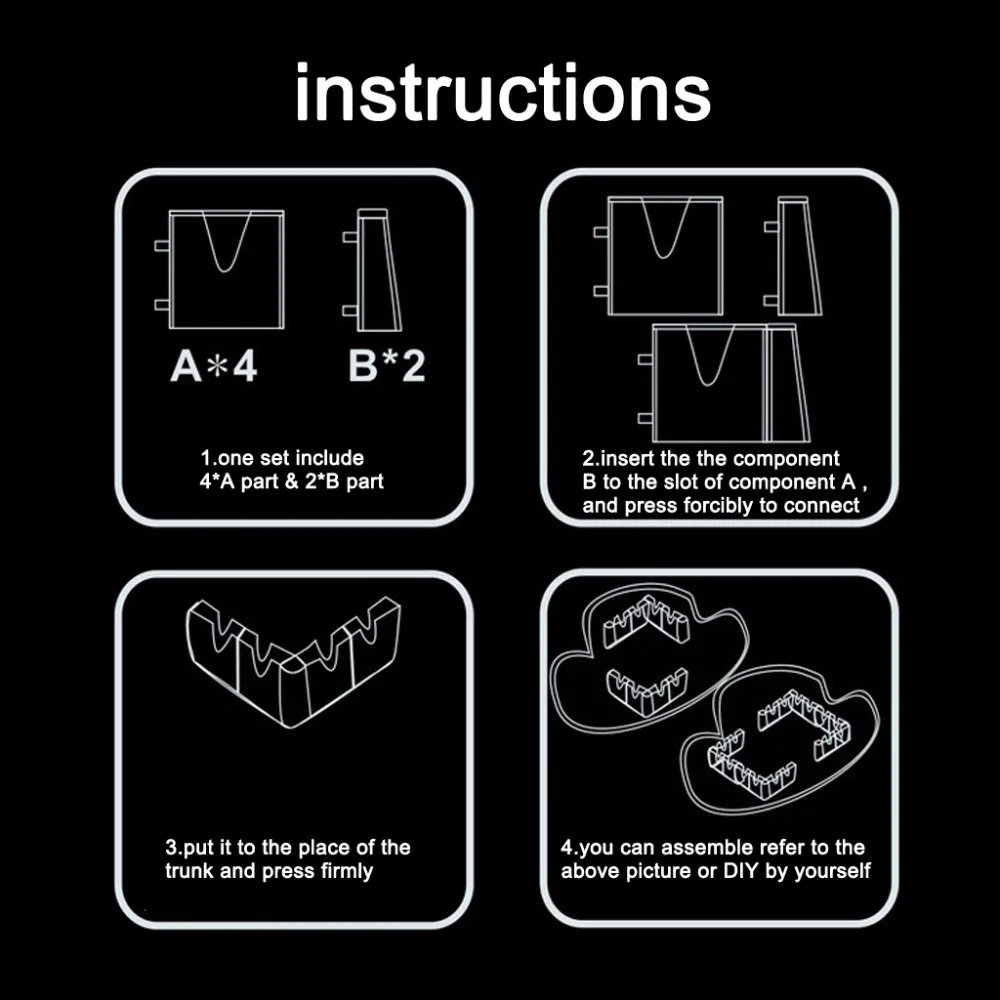 instructions

A*4 B*2

1.one set include 4*A part & 2*B part

2.insert the the component B to the slot of component A , and press forcibly to connect

3.put it to the place of the trunk and press firmly

4.you can assemble refer to the above picture or DIY by yourself