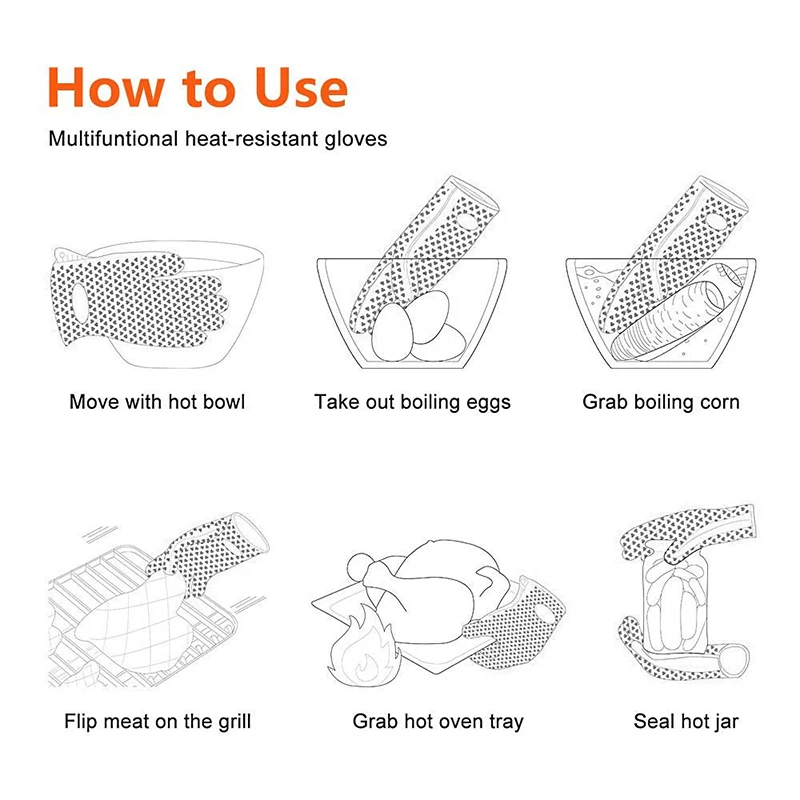 How to Use

Multifuntional heat-resistant gloves

Move with hot bowl

Take out boiling eggs

Grab boiling corn

Flip meat on the grill

Grab hot oven tray

Seal hot jar