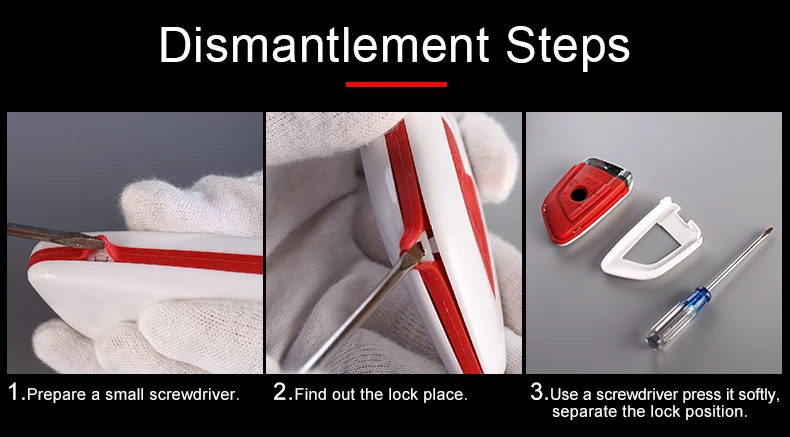 Dismantlement Steps

1.Prepare a small screwdriver.

2.Find out the lock place.

3.Use a screwdriver press it softly, separate the lock position.