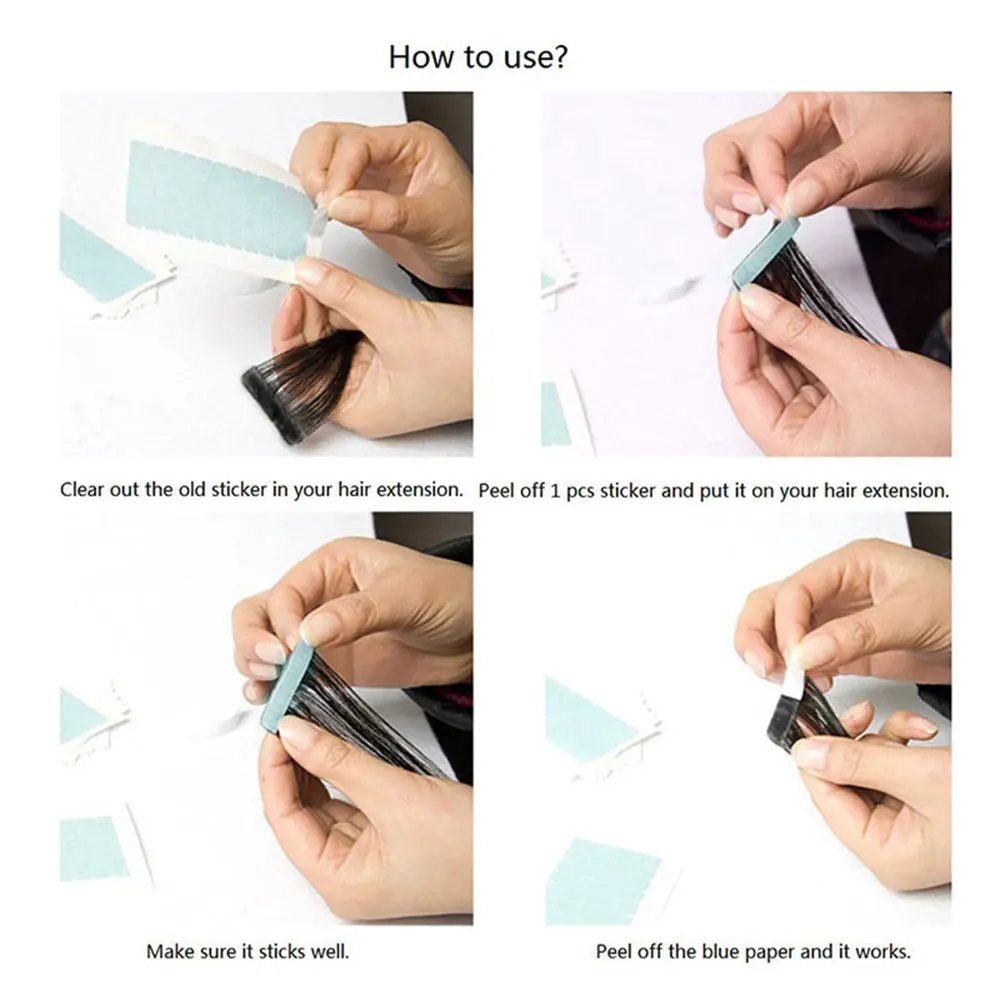 How to use?

Clear out the old sticker in your hair extension.

Peel off 1 pcs sticker and put it on your hair extension.

Make sure it sticks well.

Peel off the blue paper and it works.