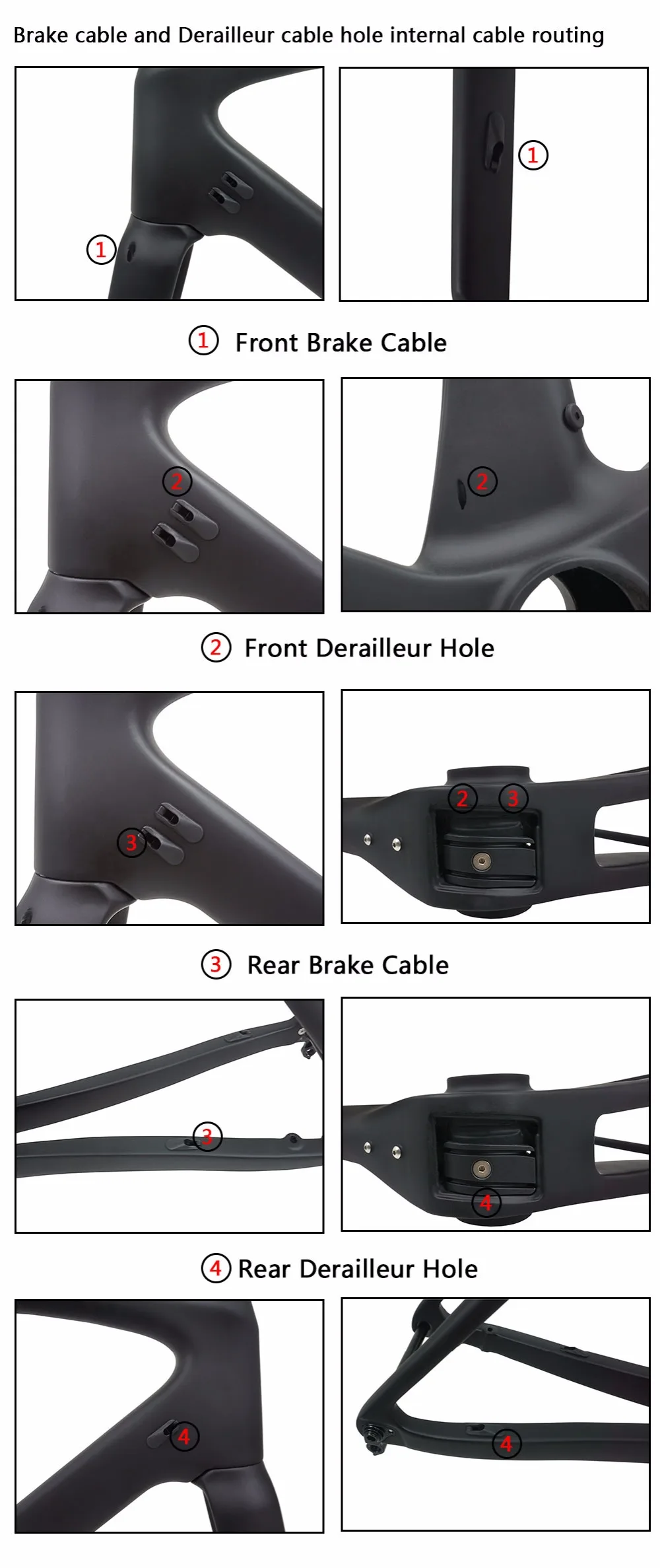 Brake cable and Derailleur cable hole internal cable routing

1

1

① Front Brake Cable

2

2

② Front Derailleur Hole

3

2 3

③ Rear Brake Cable

3

4

④ Rear Derailleur Hole

4

4