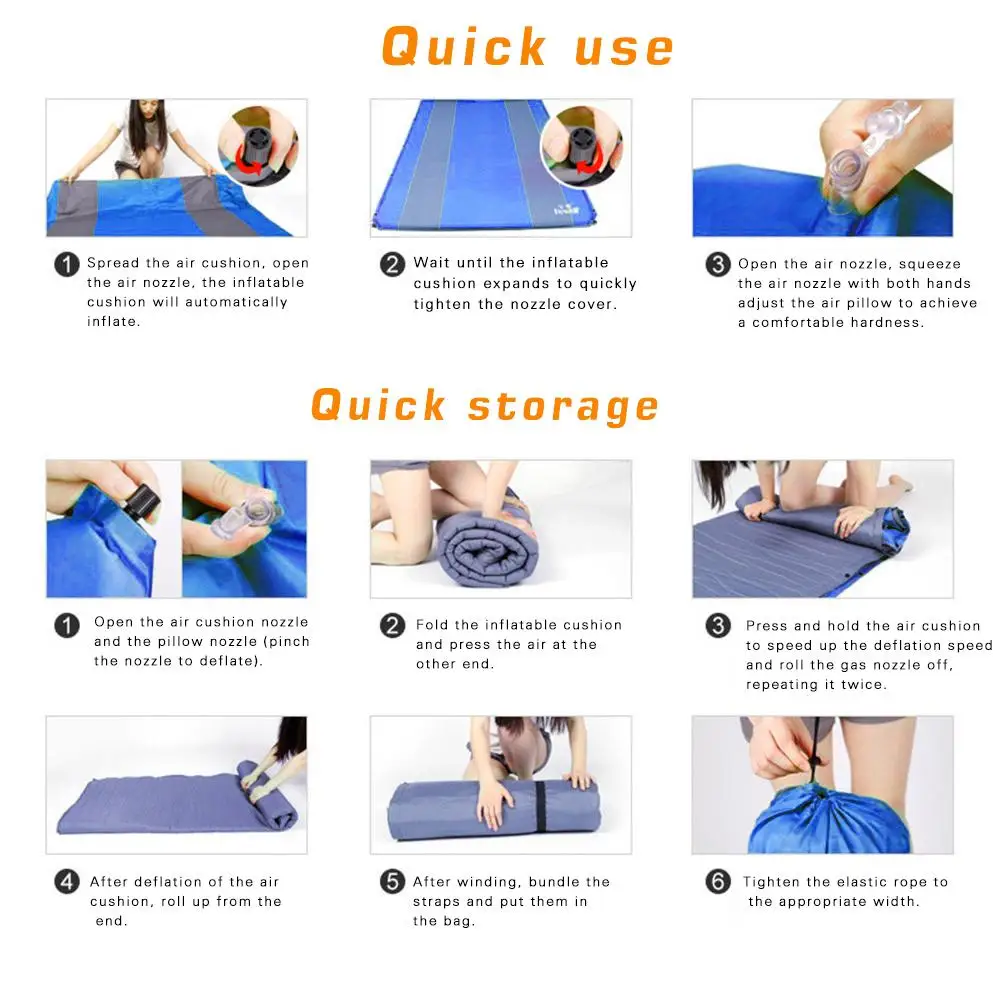 Quick use

1 Spread the air cushion, open the air nozzle, the inflatable cushion will automatically inflate.

2 Wait until the inflatable cushion expands to quickly tighten the nozzle cover.

3 Open the air nozzle, squeeze the air nozzle with both hands adjust the air pillow to achieve a comfortable hardness.

Quick storage

1 Open the air cushion nozzle and the pillow nozzle (pinch the nozzle to deflate).

2 Fold the inflatable cushion and press the air at the other end.

3 Press and hold the air cushion to speed up the deflation speed and roll the gas nozzle off, repeating it twice.

4 After deflation of the air cushion, roll up from the end.

5 After winding, bundle the straps and put them in the bag.

6 Tighten the elastic rope to the appropriate width.