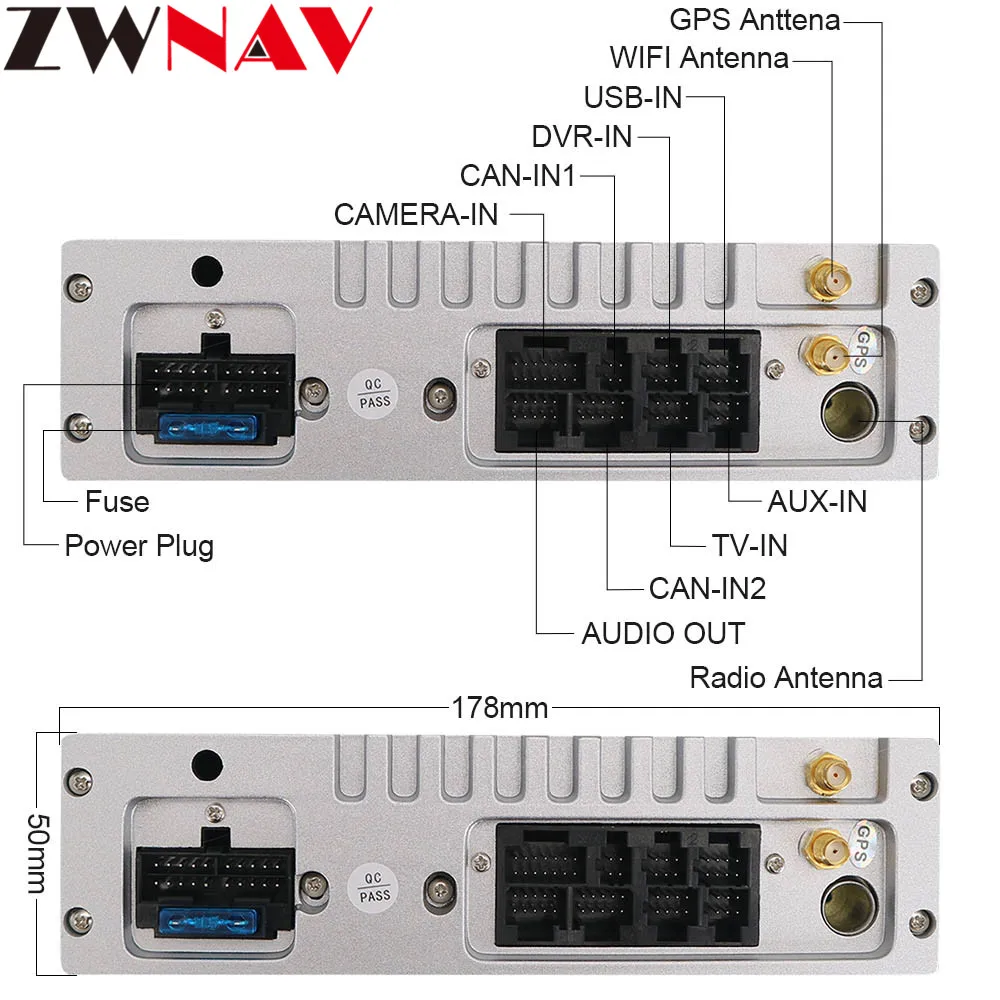 ZWNAV

GPS Anttena
WIFI Antenna
USB-IN
DVR-IN
CAN-IN1
CAMERA-IN

QC PASS

GPS

Fuse
Power Plug

AUX-IN
TV-IN
CAN-IN2
AUDIO OUT
Radio Antenna

178mm

50mm

QC PASS

GPS